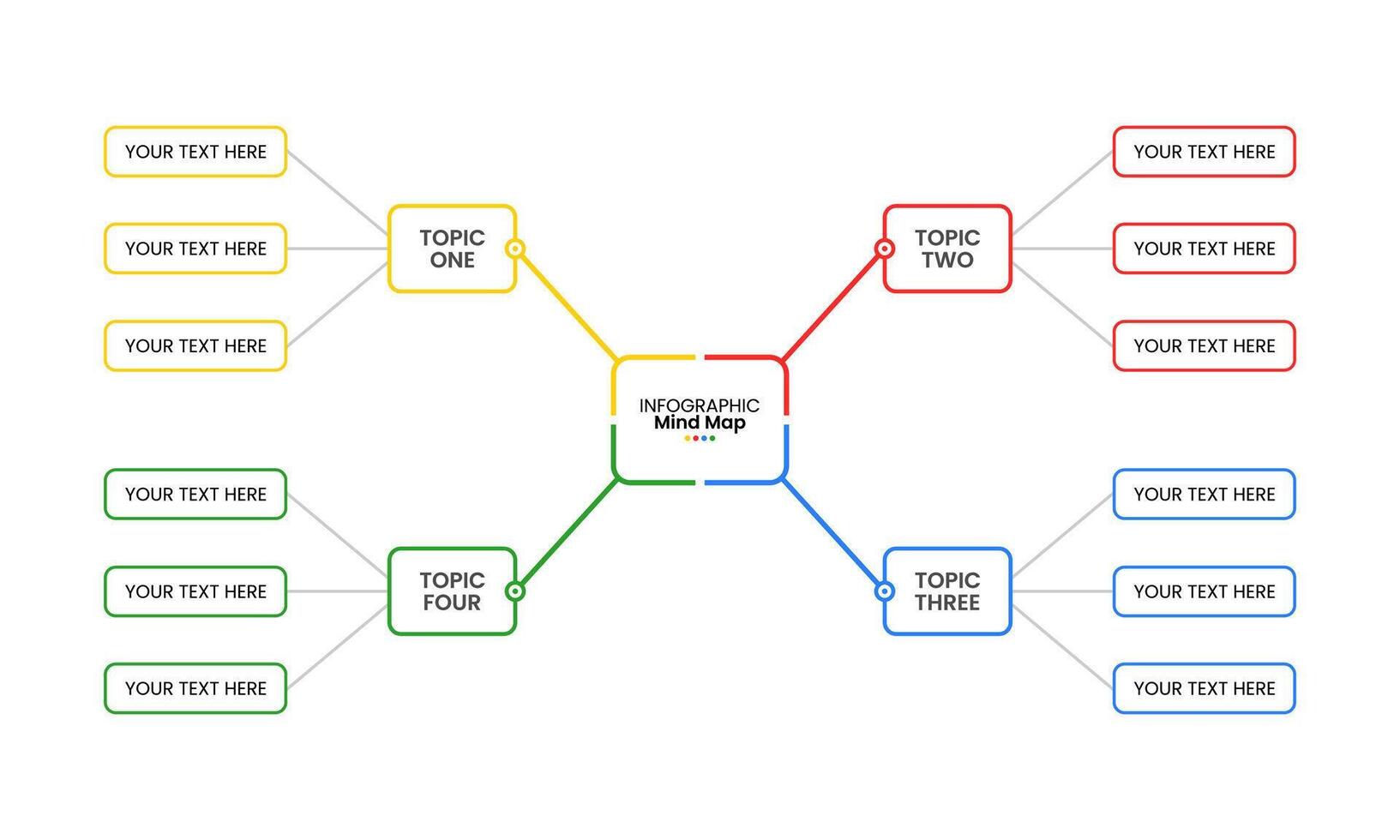 INFOGRAPHIC
Mind Map

TOPIC ONE

YOUR TEXT HERE

YOUR TEXT HERE

YOUR TEXT HERE

TOPIC TWO

YOUR TEXT HERE

YOUR TEXT HERE

YOUR TEXT HERE

TOPIC THREE

YOUR TEXT HERE

YOUR TEXT HERE

YOUR TEXT HERE

TOPIC FOUR

YOUR TEXT HERE

YOUR TEXT HERE

YOUR TEXT HERE