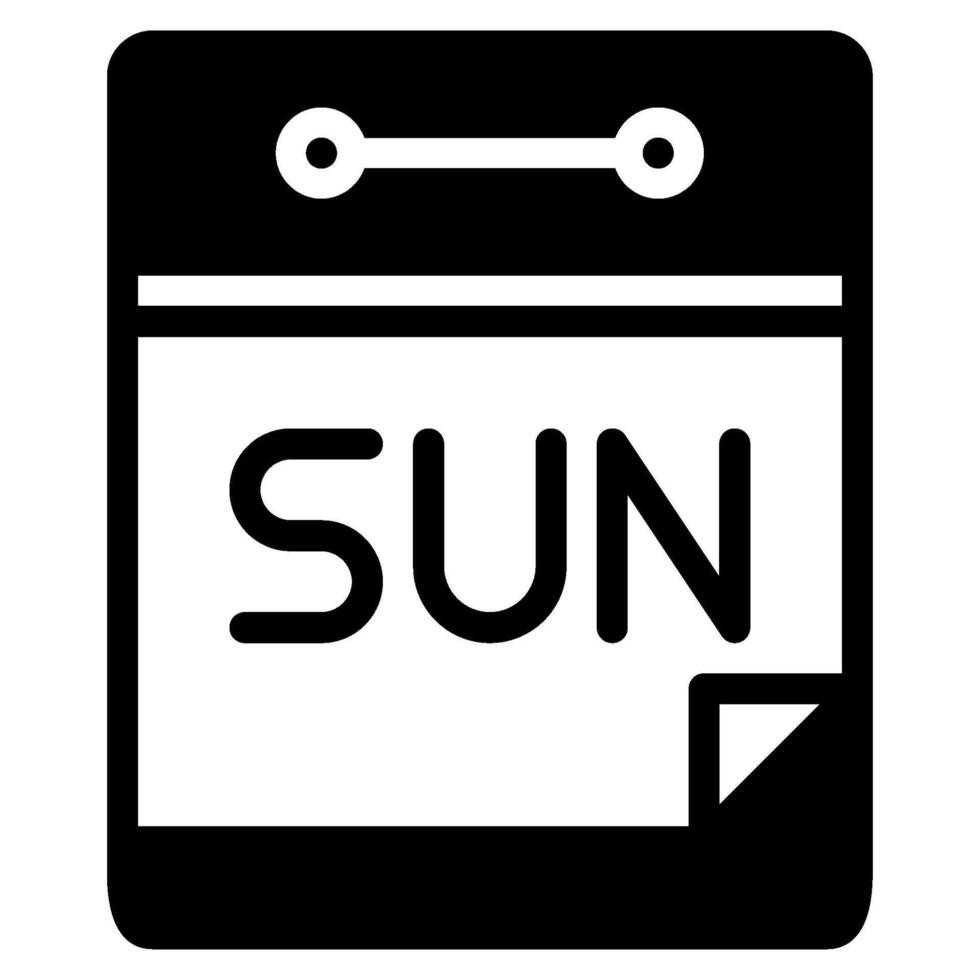 SUN