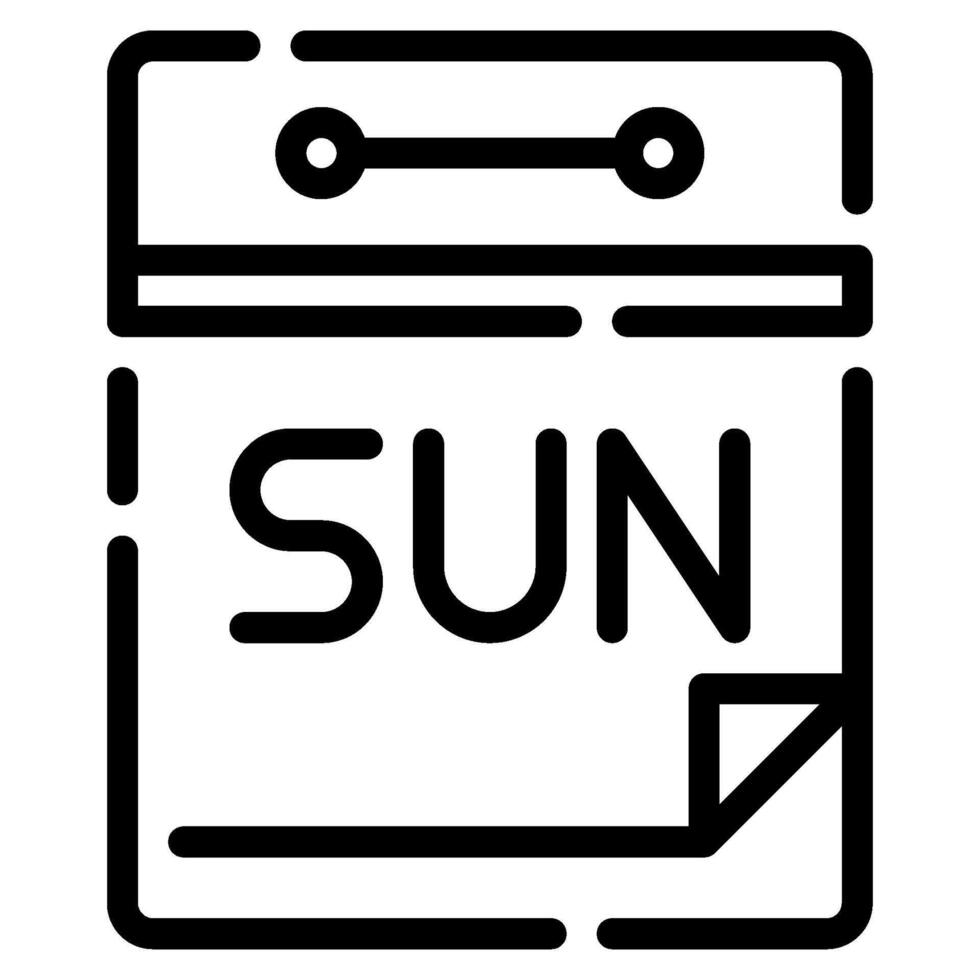 SUN