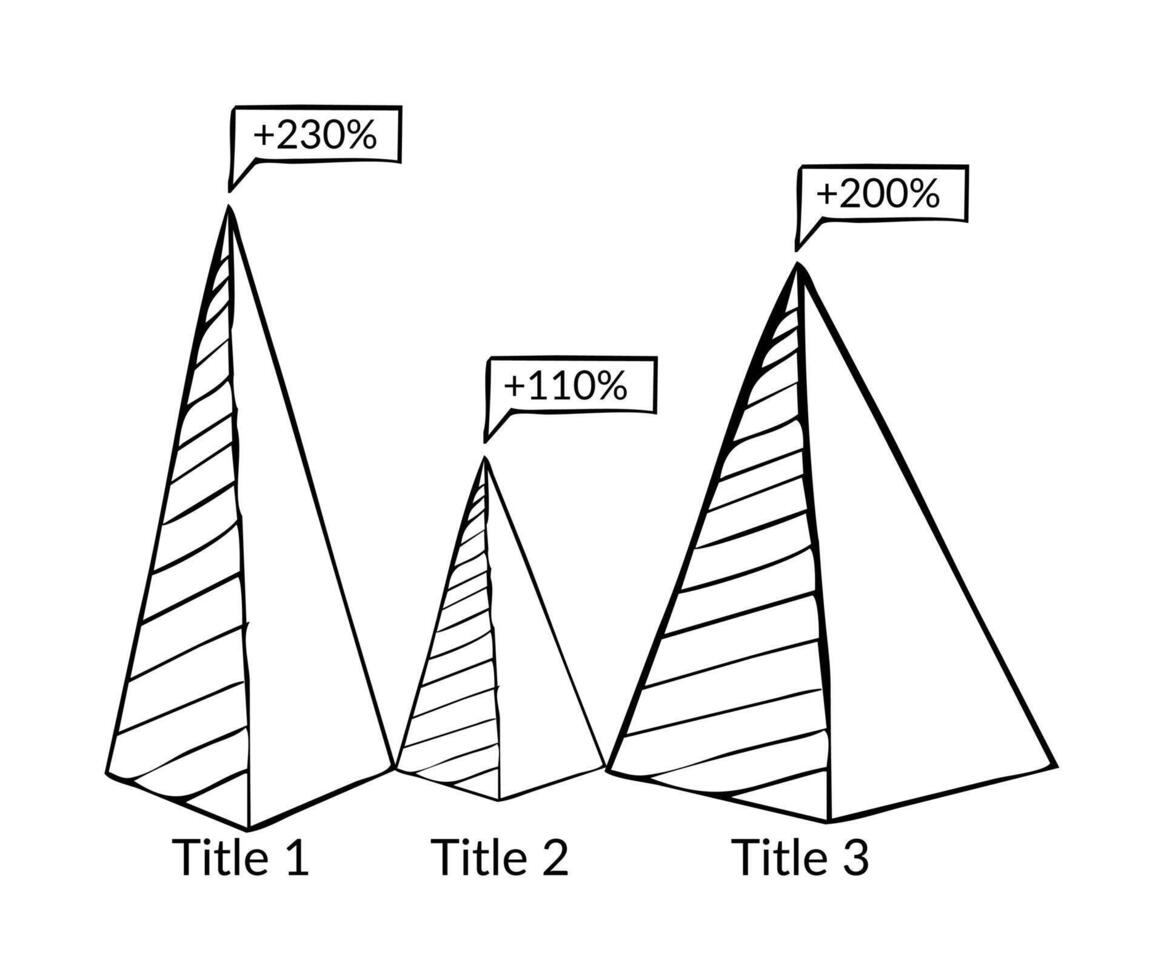 +230%

+110%

+200%

Title 1

Title 2

Title 3