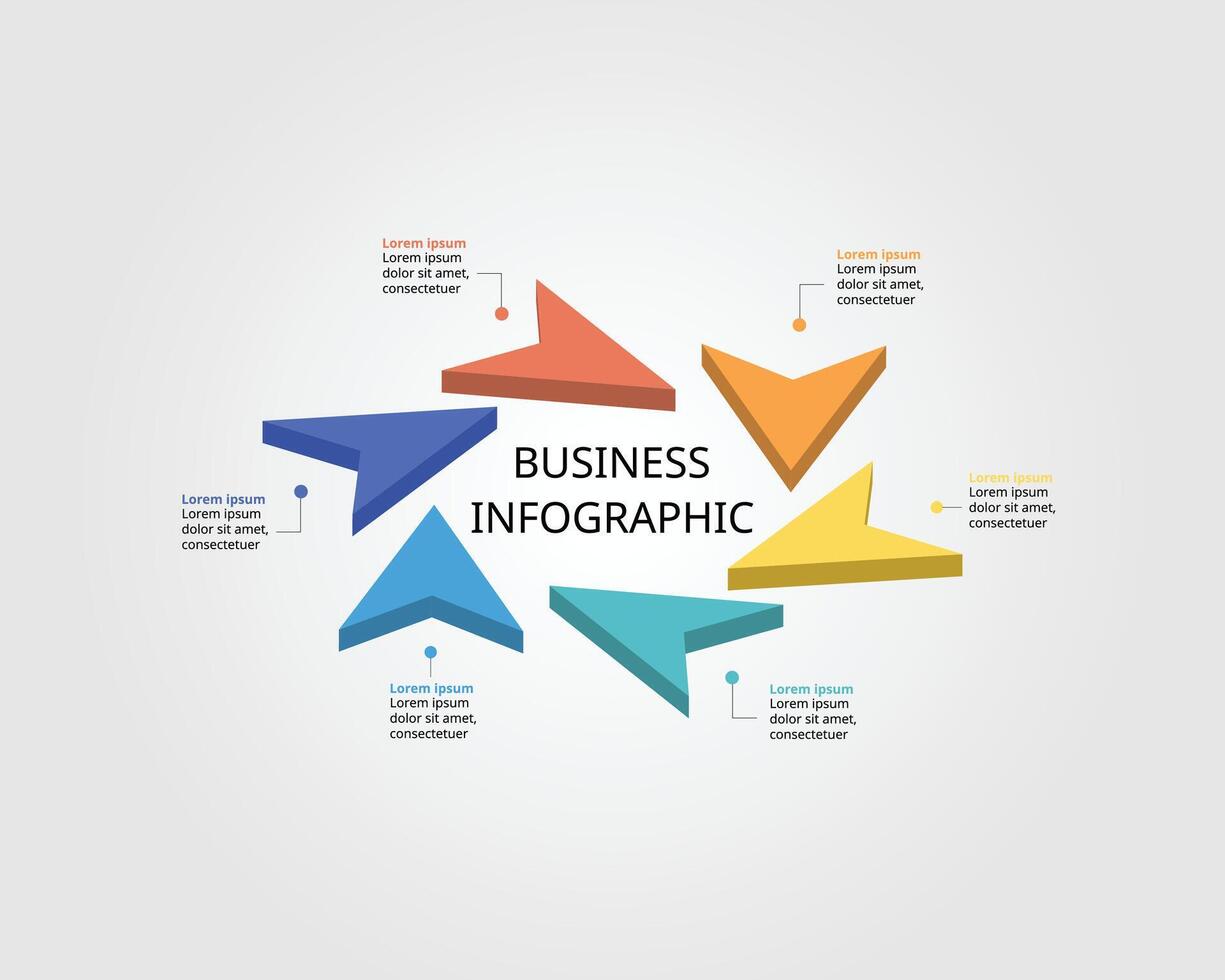 Lorem ipsum
Lorem ipsum dolor sit amet, consectetuer

Lorem ipsum
Lorem ipsum dolor sit amet, consectetuer

BUSINESS INFOGRAPHIC

Lorem ipsum
Lorem ipsum dolor sit amet, consectetuer

Lorem ipsum
Lorem ipsum dolor sit amet, consectetuer

Lorem ipsum
Lorem ipsum dolor sit amet, consectetuer

Lorem ipsum
Lorem ipsum dolor sit amet, consectetuer