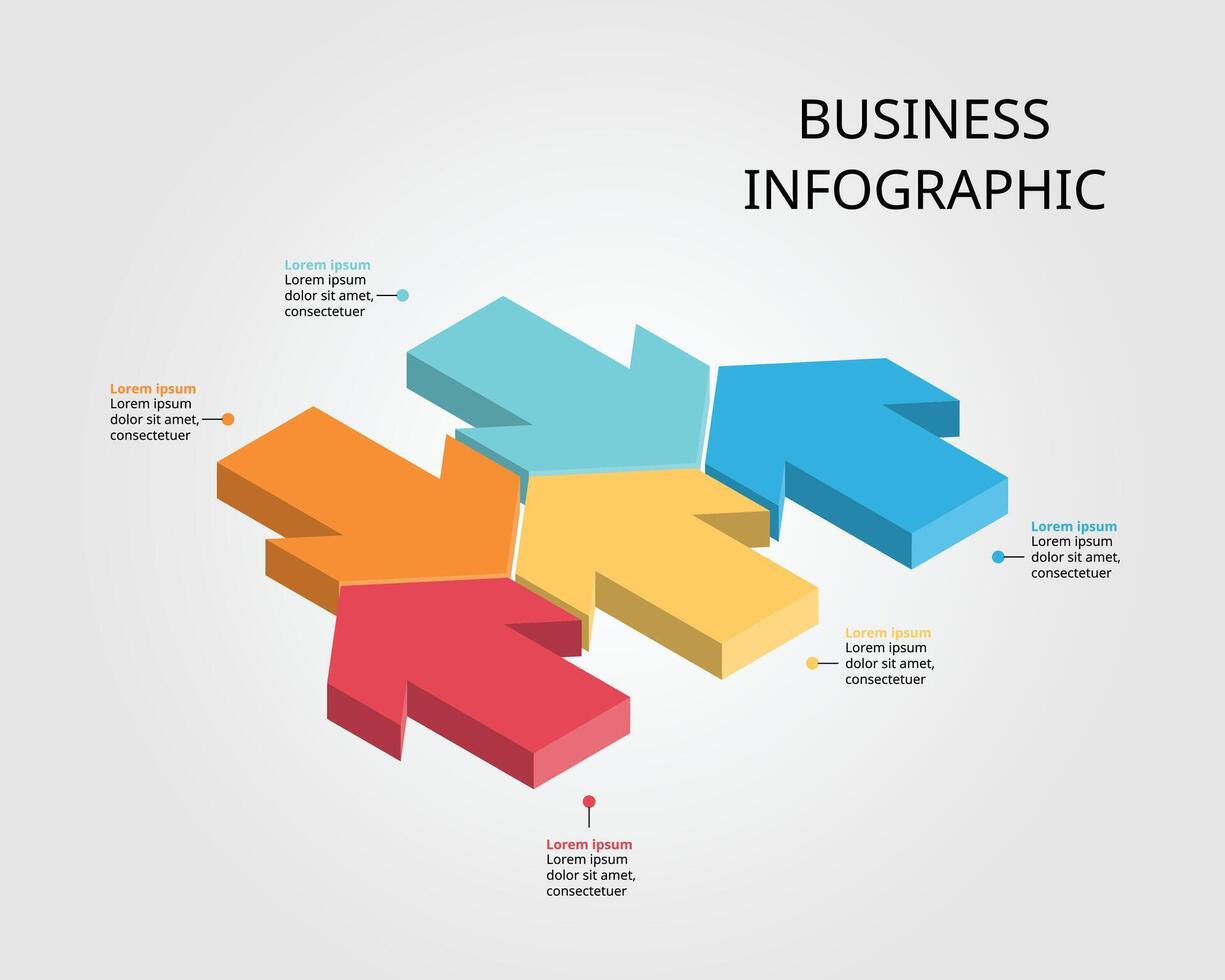 BUSINESS INFOGRAPHIC

Lorem ipsum
Lorem ipsum dolor sit amet, consectetuer

Lorem ipsum
Lorem ipsum dolor sit amet, consectetuer

Lorem ipsum
Lorem ipsum dolor sit amet, consectetuer

Lorem ipsum
Lorem ipsum dolor sit amet, consectetuer

Lorem ipsum
Lorem ipsum dolor sit amet, consectetuer