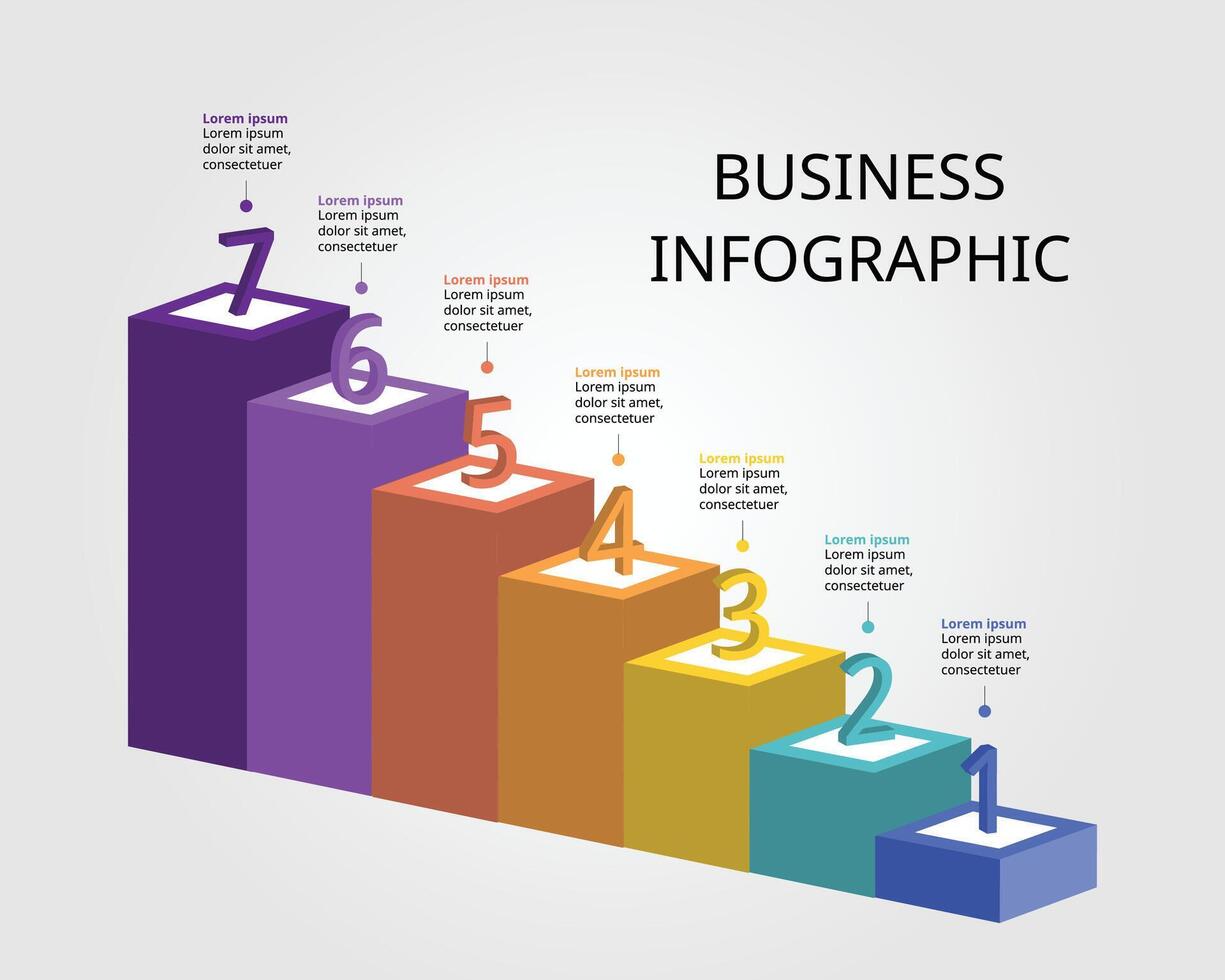 BUSINESS INFOGRAPHIC

Lorem ipsum
Lorem ipsum dolor sit amet, consectetuer

7

Lorem ipsum
Lorem ipsum dolor sit amet, consectetuer

6

Lorem ipsum
Lorem ipsum dolor sit amet, consectetuer

5

Lorem ipsum
Lorem ipsum dolor sit amet, consectetuer

4

Lorem ipsum
Lorem ipsum dolor sit amet, consectetuer

3

Lorem ipsum
Lorem ipsum dolor sit amet, consectetuer

2

Lorem ipsum
Lorem ipsum dolor sit amet, consectetuer

1