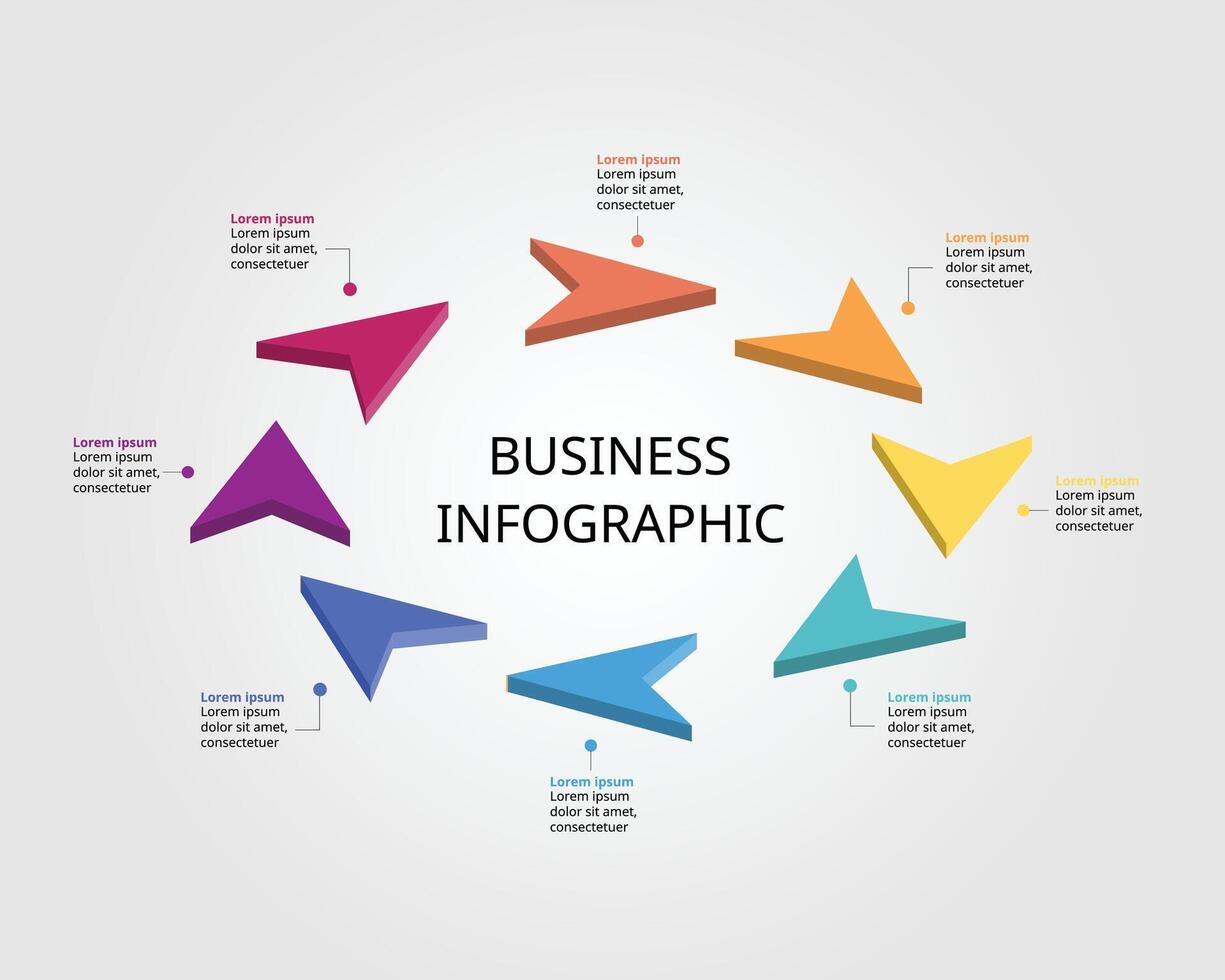 Lorem ipsum
Lorem ipsum dolor sit amet, consectetuer

Lorem ipsum
Lorem ipsum dolor sit amet, consectetuer

Lorem ipsum
Lorem ipsum dolor sit amet, consectetuer

Lorem ipsum
Lorem ipsum dolor sit amet, consectetuer

BUSINESS
INFOGRAPHIC

Lorem ipsum
Lorem ipsum dolor sit amet, consectetuer

Lorem ipsum
Lorem ipsum dolor sit amet, consectetuer

Lorem ipsum
Lorem ipsum dolor sit amet, consectetuer

Lorem ipsum
Lorem ipsum dolor sit amet, consectetuer