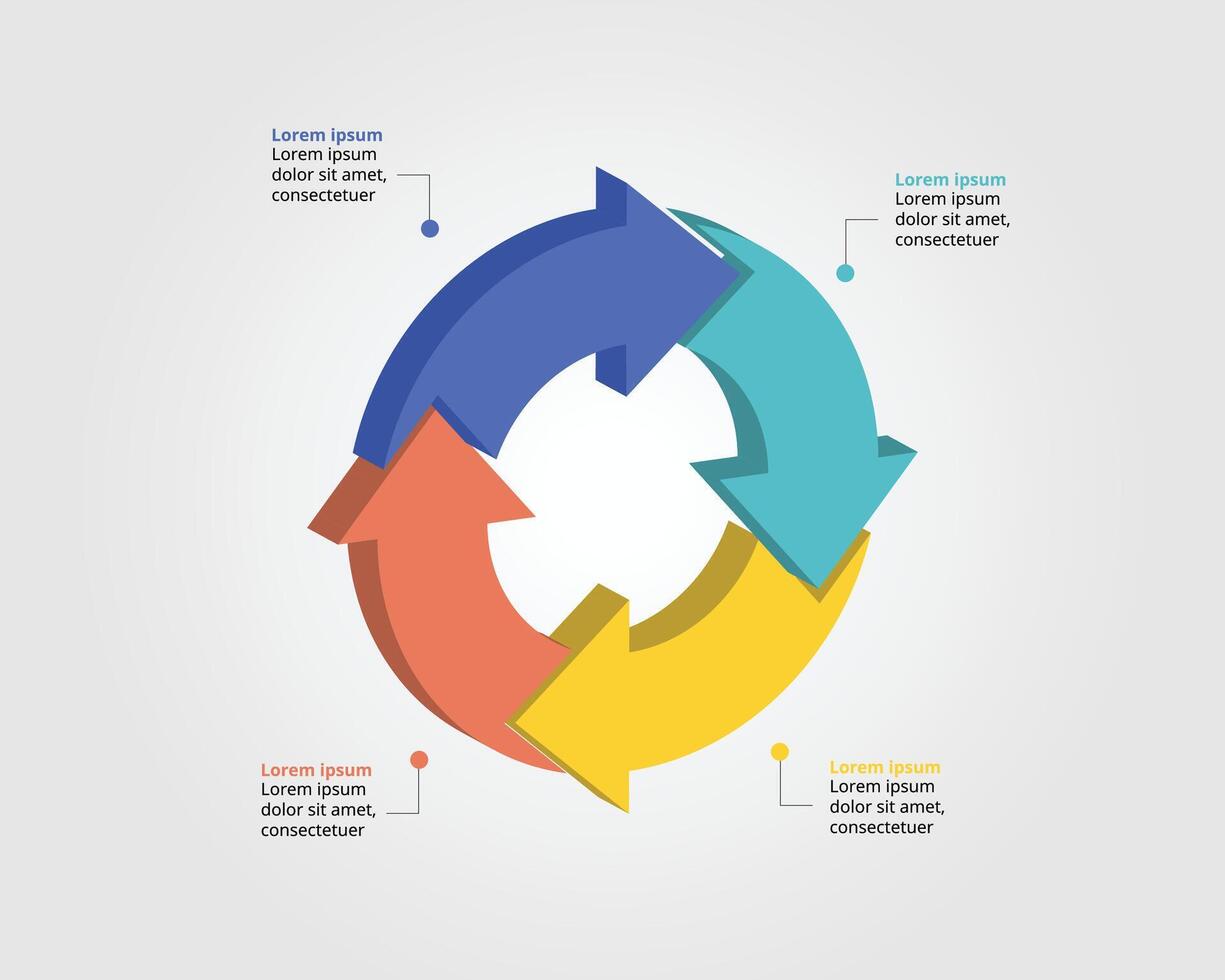 Lorem ipsum
Lorem ipsum dolor sit amet, consectetuer

Lorem ipsum
Lorem ipsum dolor sit amet, consectetuer

Lorem ipsum
Lorem ipsum dolor sit amet, consectetuer

Lorem ipsum
Lorem ipsum dolor sit amet, consectetuer