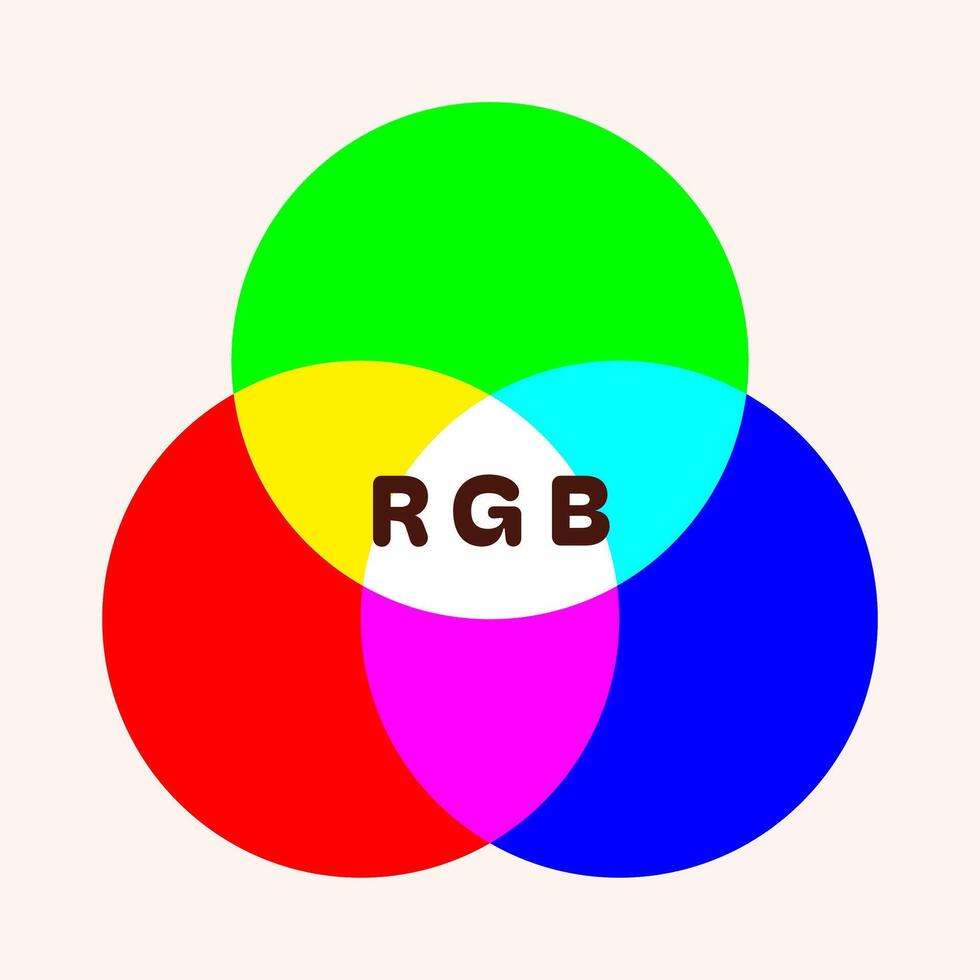 RGB