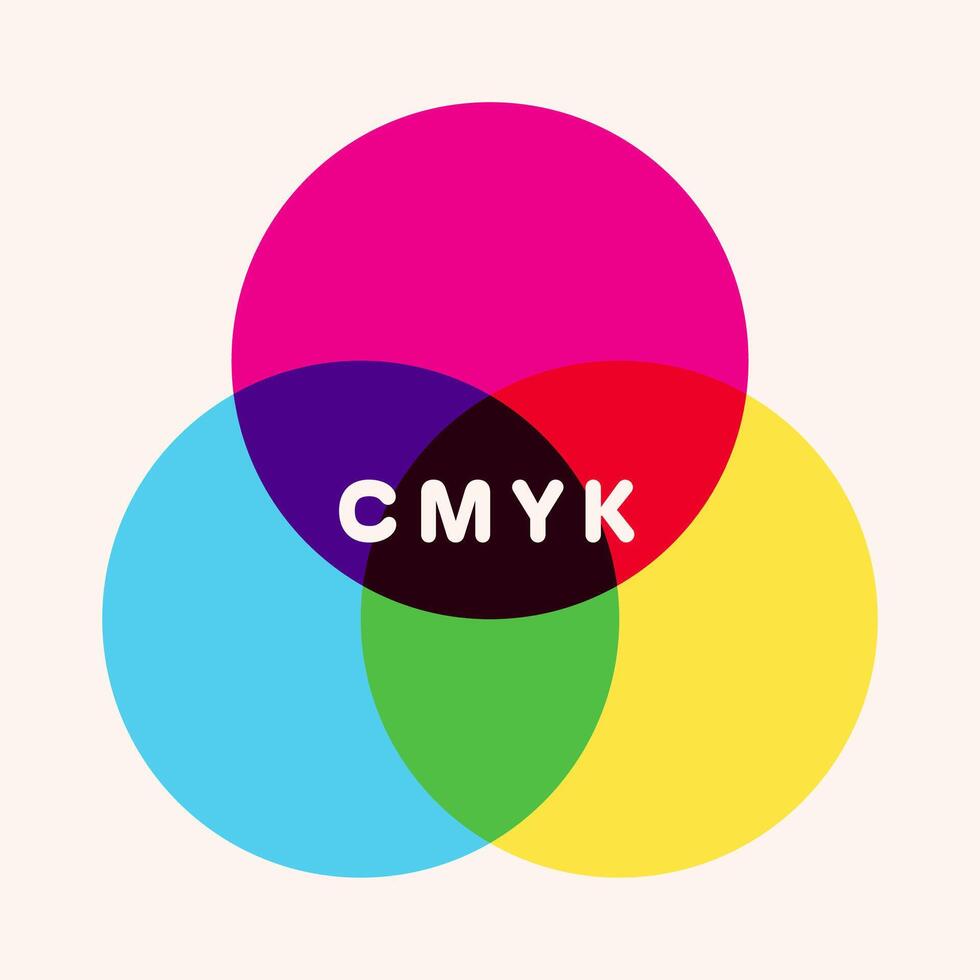 CMYK