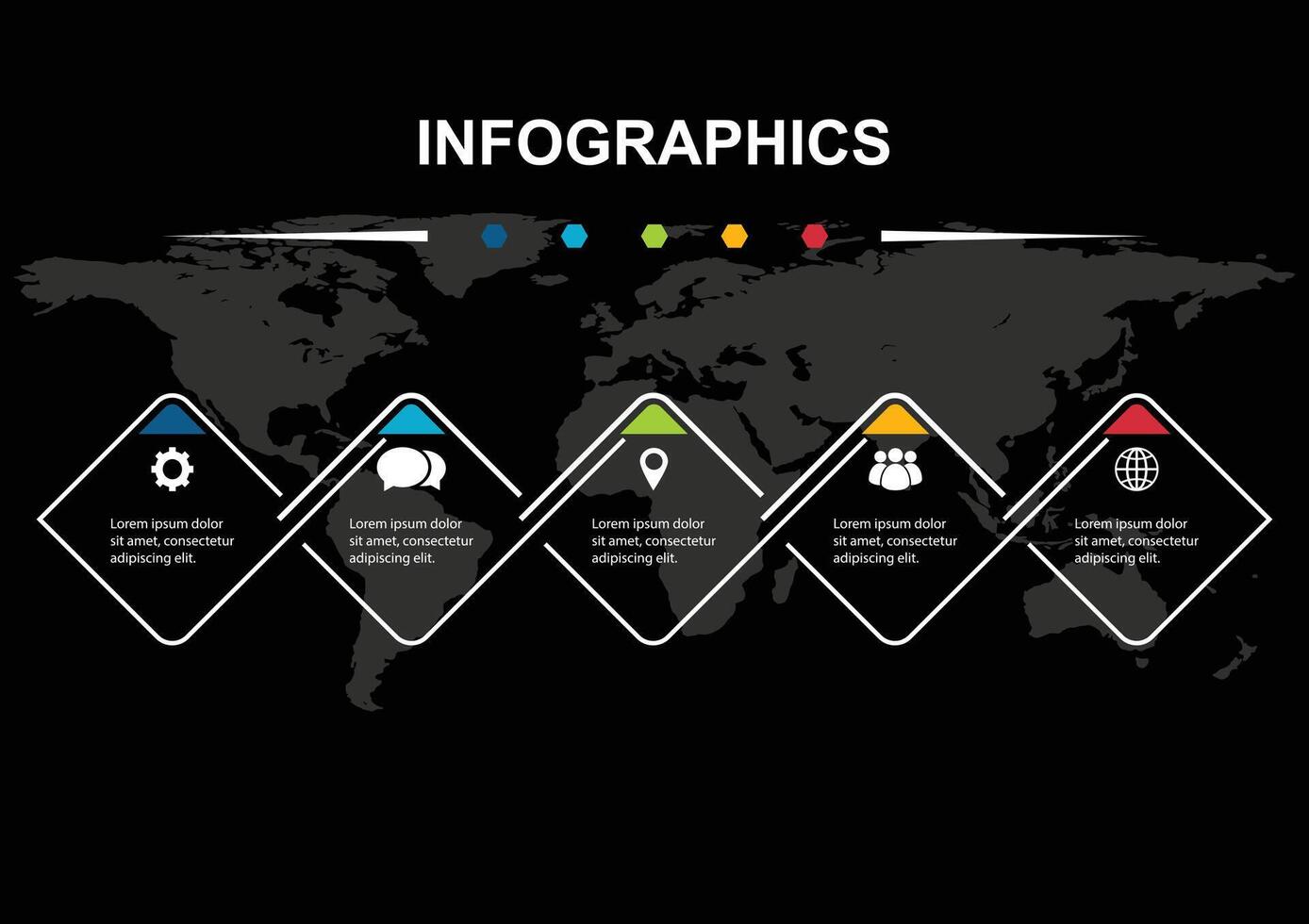 INFOGRAPHICS

Lorem ipsum dolor sit amet, consectetur adipiscing elit.

Lorem ipsum dolor sit amet, consectetur adipiscing elit.

Lorem ipsum dolor sit amet, consectetur adipiscing elit.

Lorem ipsum dolor sit amet, consectetur adipiscing elit.

Lorem ipsum dolor sit amet, consectetur adipiscing elit.