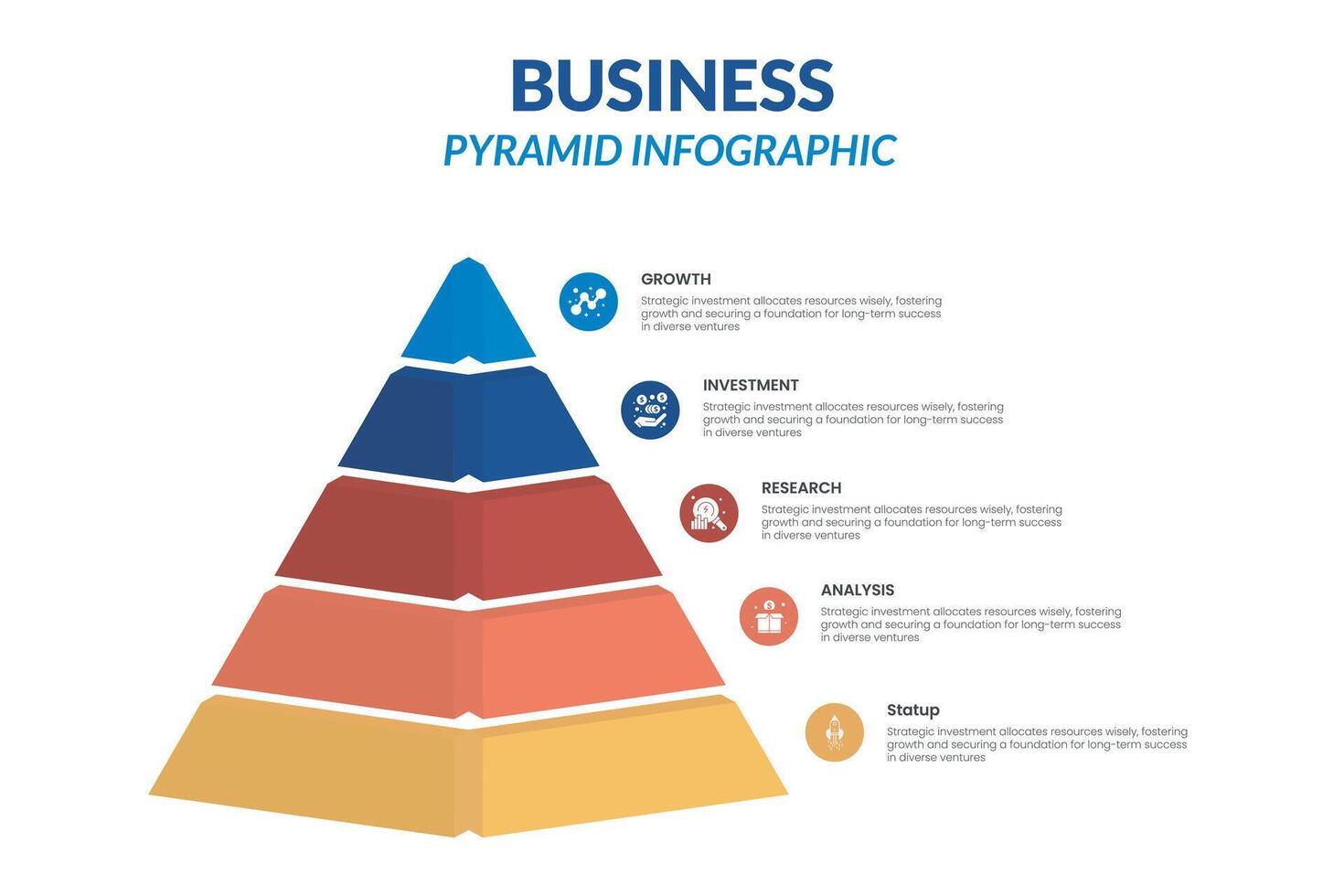 BUSINESS
PYRAMID INFOGRAPHIC

GROWTH
Strategic investment allocates resources wisely, fostering growth and securing a foundation for long-term success in diverse ventures

INVESTMENT
Strategic investment allocates resources wisely, fostering growth and securing a foundation for long-term success in diverse ventures

RESEARCH
Strategic investment allocates resources wisely, fostering growth and securing a foundation for long-term success in diverse ventures

ANALYSIS
Strategic investment allocates resources wisely, fostering growth and securing a foundation for long-term success in diverse ventures

Statup
Strategic investment allocates resources wisely, fostering growth and securing a foundation for long-term success in diverse ventures