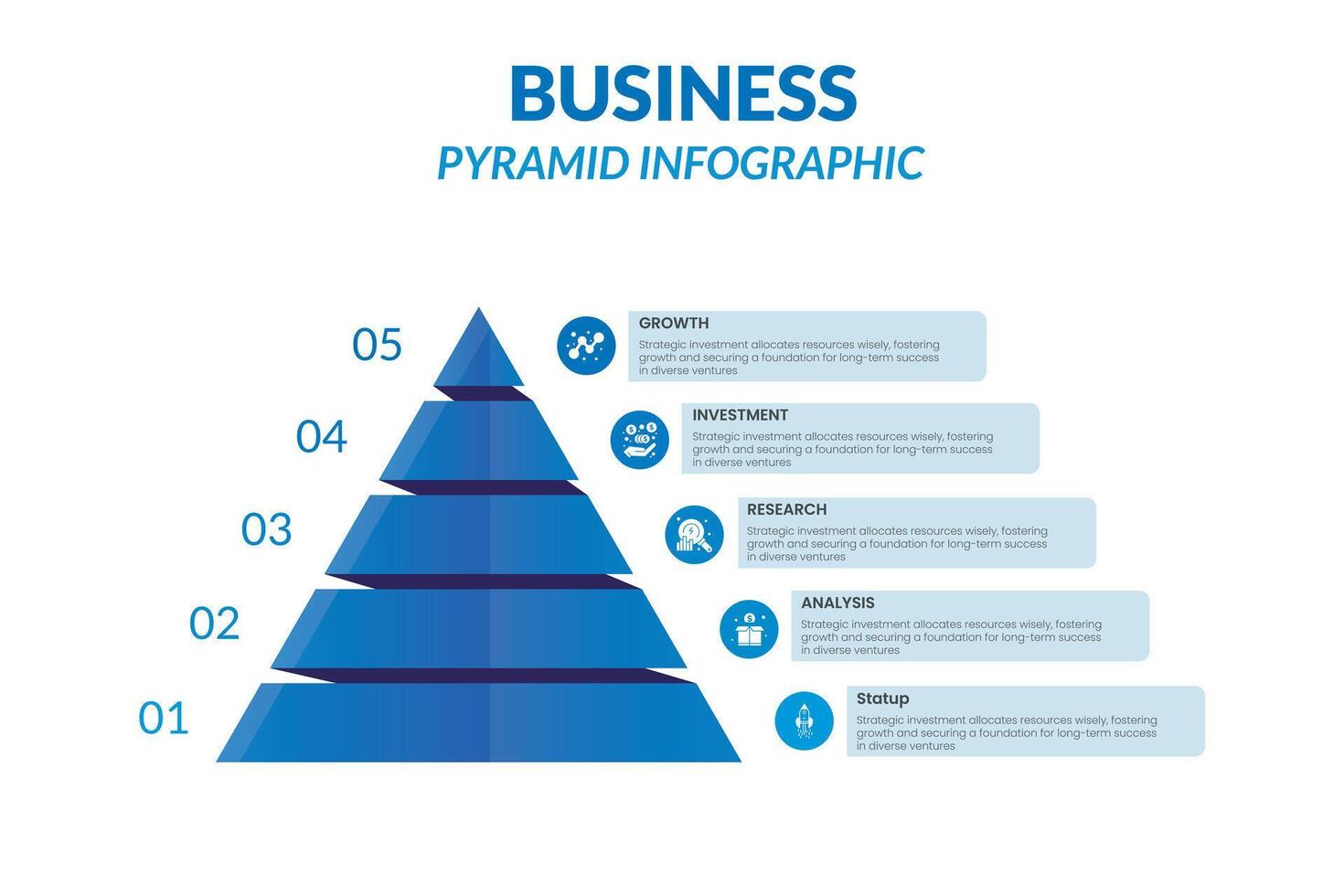 BUSINESS
PYRAMID INFOGRAPHIC

05

GROWTH
Strategic investment allocates resources wisely, fostering growth and securing a foundation for long-term success in diverse ventures

04

INVESTMENT
Strategic investment allocates resources wisely, fostering growth and securing a foundation for long-term success in diverse ventures

03

RESEARCH
Strategic investment allocates resources wisely, fostering growth and securing a foundation for long-term success in diverse ventures

02

ANALYSIS
Strategic investment allocates resources wisely, fostering growth and securing a foundation for long-term success in diverse ventures

01

Statup
Strategic investment allocates resources wisely, fostering growth and securing a foundation for long-term success in diverse ventures