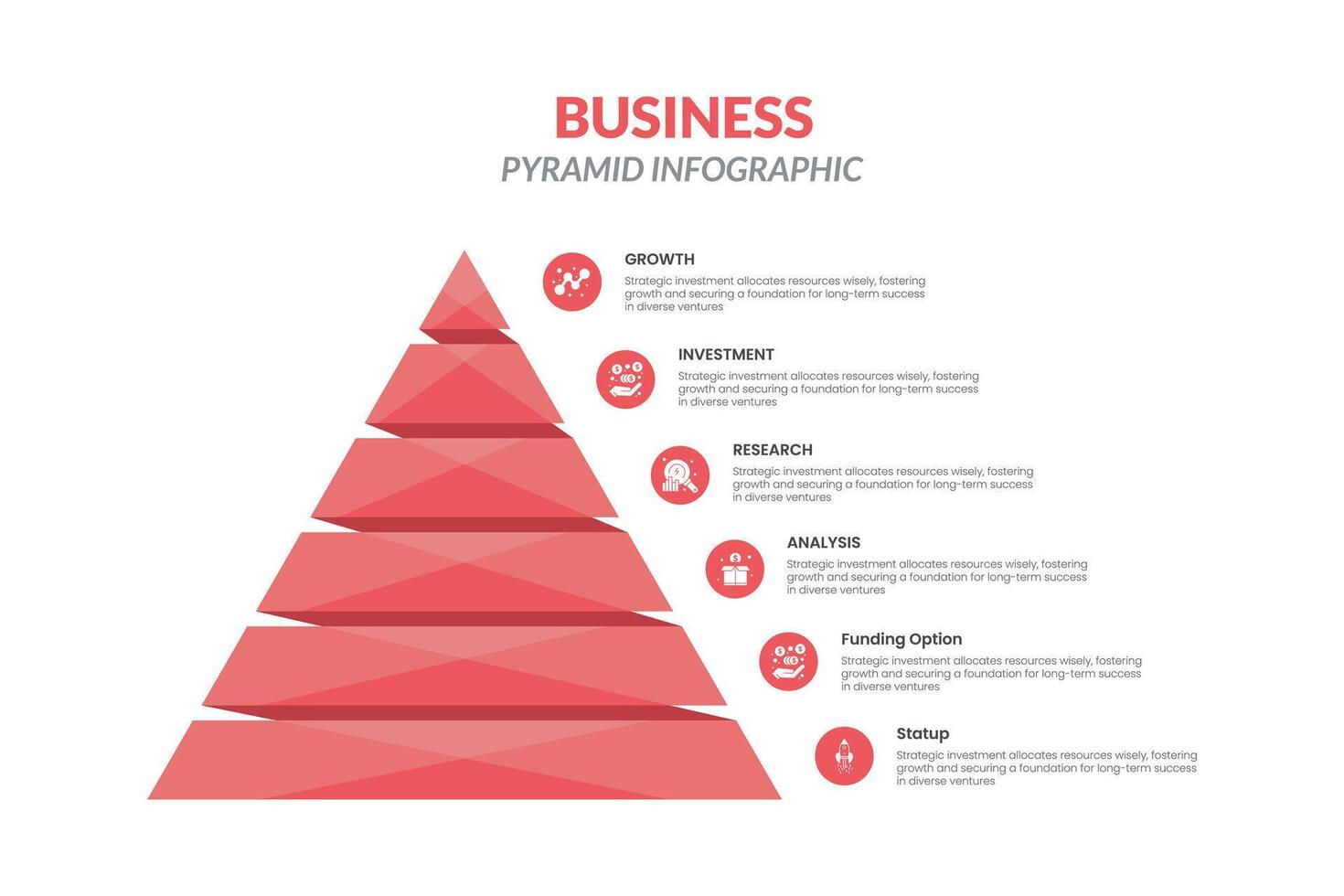 BUSINESS
PYRAMID INFOGRAPHIC

GROWTH
Strategic investment allocates resources wisely, fostering growth and securing a foundation for long-term success in diverse ventures

INVESTMENT
Strategic investment allocates resources wisely, fostering growth and securing a foundation for long-term success in diverse ventures

RESEARCH
Strategic investment allocates resources wisely, fostering growth and securing a foundation for long-term success in diverse ventures

ANALYSIS
Strategic investment allocates resources wisely, fostering growth and securing a foundation for long-term success in diverse ventures

Funding Option
Strategic investment allocates resources wisely, fostering growth and securing a foundation for long-term success in diverse ventures

Statup
Strategic investment allocates resources wisely, fostering growth and securing a foundation for long-term success in diverse ventures