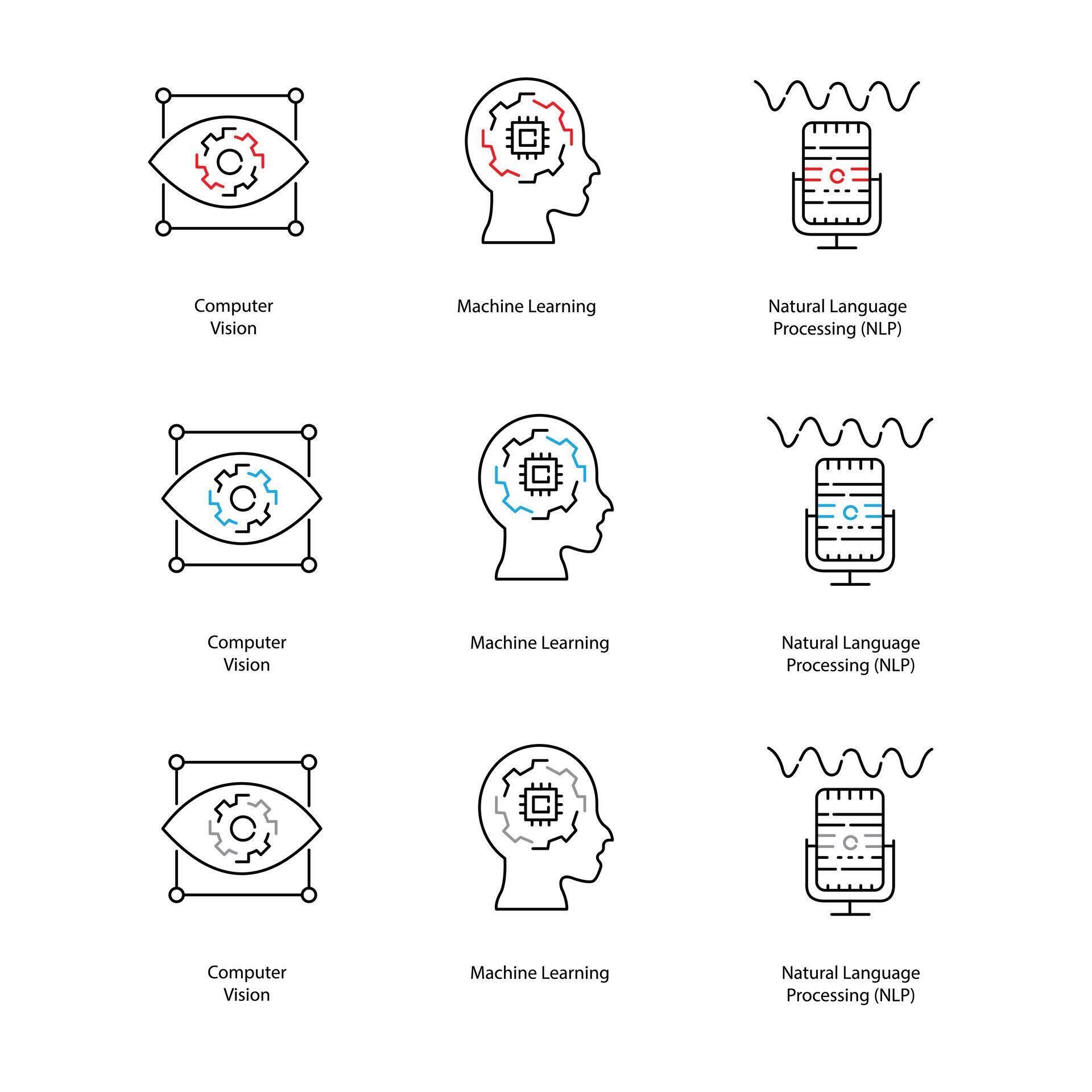 Computer Vision

Machine Learning

Natural Language Processing (NLP)

Computer Vision

Machine Learning

Natural Language Processing (NLP)

Computer Vision

Machine Learning

Natural Language Processing (NLP)