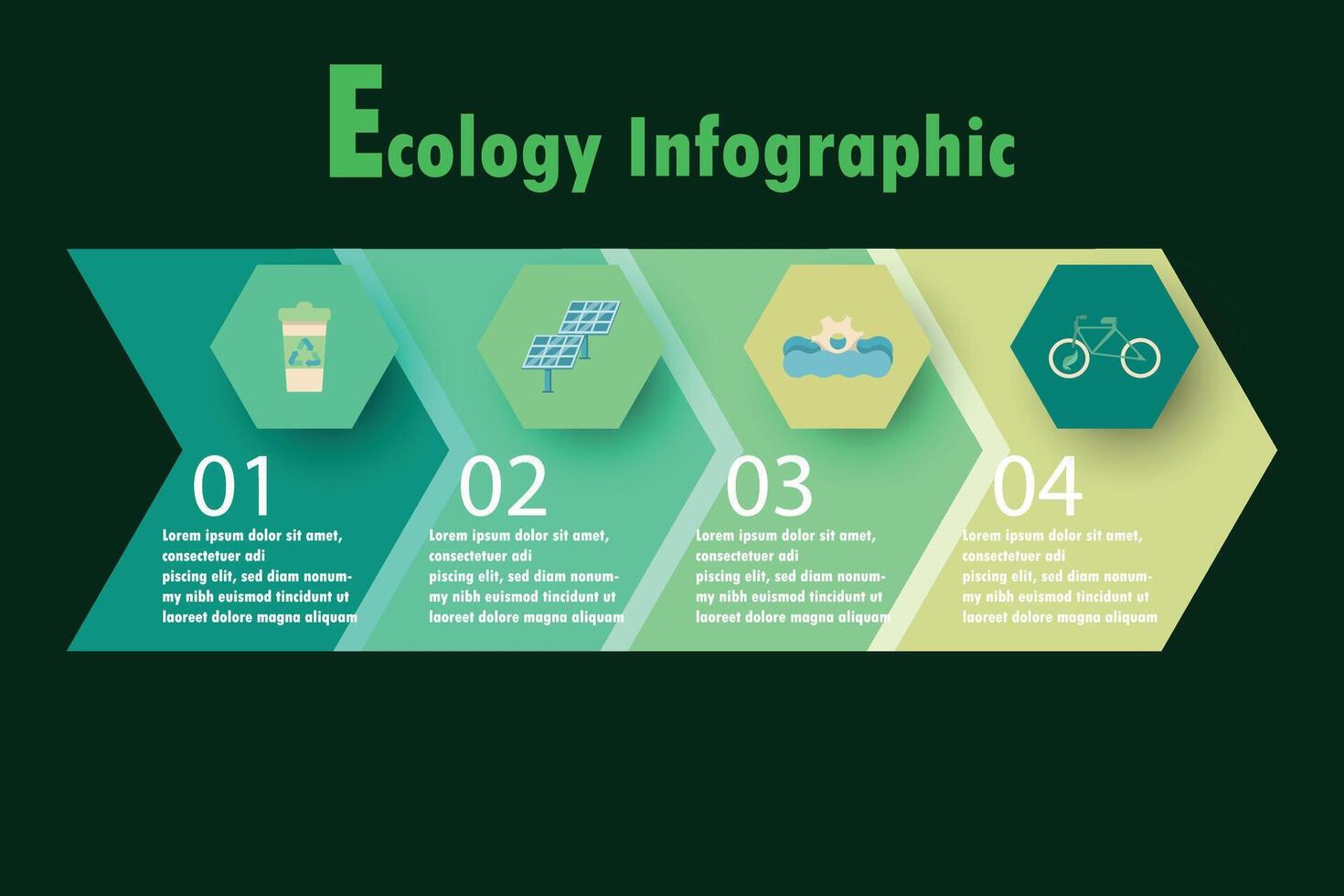 Ecology Infographic

01

Lorem ipsum dolor sit amet, consectetuer adi piscing elit, sed diam nonummy nibh euismod tincidunt ut laoreet dolore magna aliquam

02

Lorem ipsum dolor sit amet, consectetuer adi piscing elit, sed diam nonummy nibh euismod tincidunt ut laoreet dolore magna aliquam

03

Lorem ipsum dolor sit amet, consectetuer adi piscing elit, sed diam nonummy nibh euismod tincidunt ut laoreet dolore magna aliquam

04

Lorem ipsum dolor sit amet, consectetuer adi piscing elit, sed diam nonummy nibh euismod tincidunt ut laoreet dolore magna aliquam