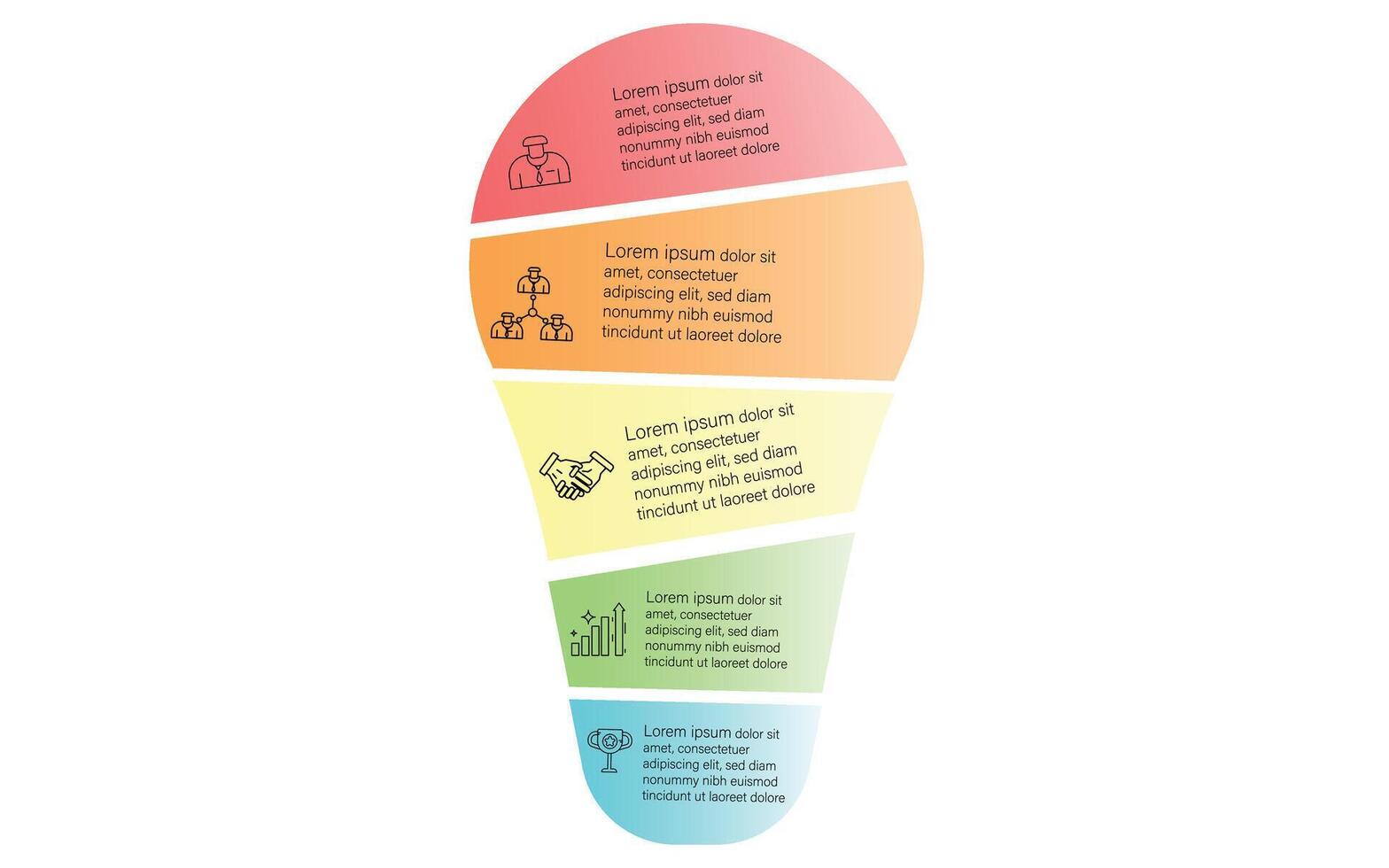 Lorem ipsum dolor sit amet, consectetuer adipiscing elit, sed diam nonummy nibh euismod tincidunt ut laoreet dolore

Lorem ipsum dolor sit amet, consectetuer adipiscing elit, sed diam nonummy nibh euismod tincidunt ut laoreet dolore

Lorem ipsum dolor sit amet, consectetuer adipiscing elit, sed diam nonummy nibh euismod tincidunt ut laoreet dolore

Lorem ipsum dolor sit amet, consectetuer adipiscing elit, sed diam nonummy nibh euismod tincidunt ut laoreet dolore

Lorem ipsum dolor sit amet, consectetuer adipiscing elit, sed diam nonummy nibh euismod tincidunt ut laoreet dolore