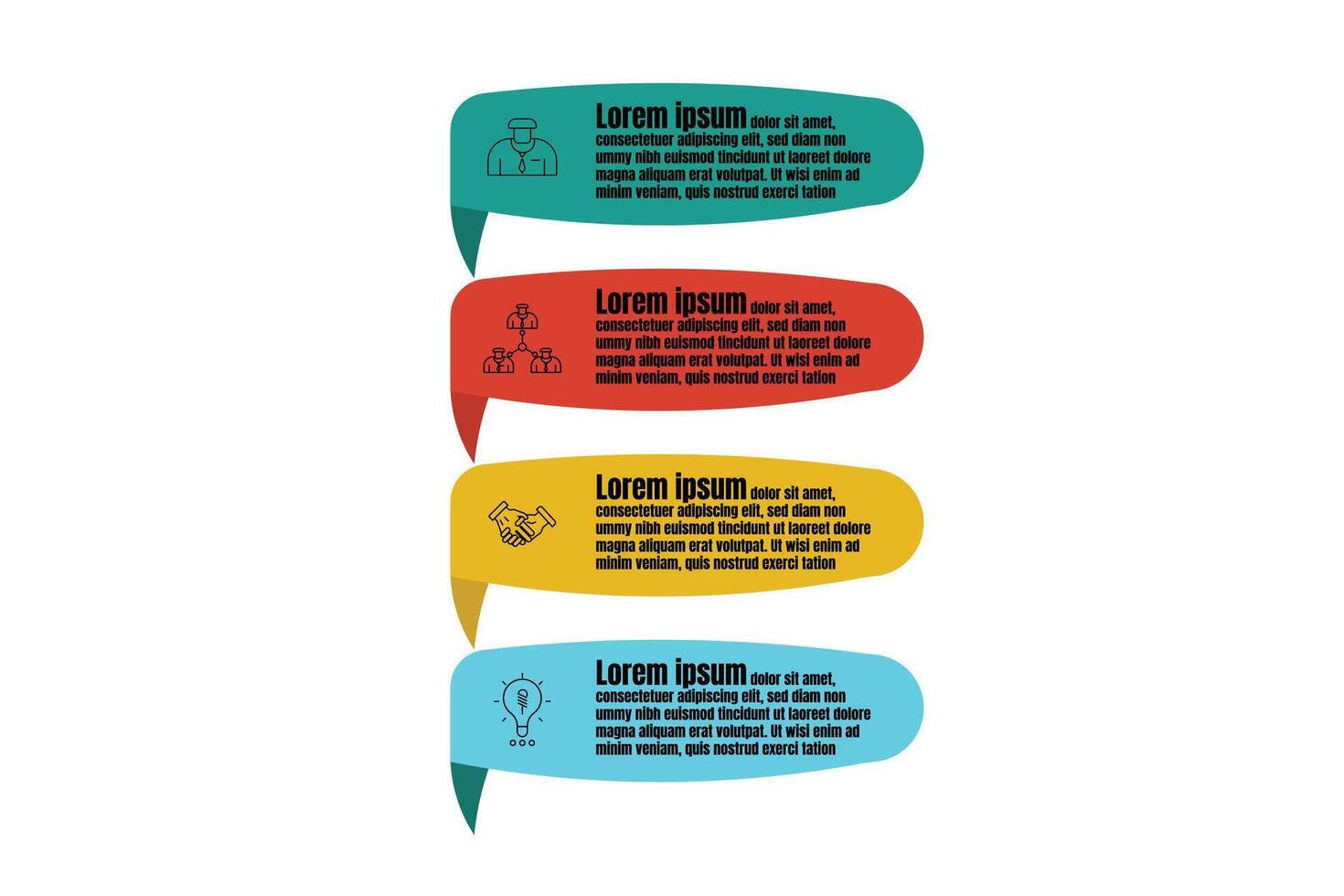 Lorem ipsum dolor sit amet, consectetuer adipiscing elit, sed diam non ummy nibh euismod tincidunt ut laoreet dolore magna aliquam erat volutpat. Ut wisi enim ad minim veniam, quis nostrud exerci tation

Lorem ipsum dolor sit amet, consectetuer adipiscing elit, sed diam non ummy nibh euismod tincidunt ut laoreet dolore magna aliquam erat volutpat. Ut wisi enim ad minim veniam, quis nostrud exerci tation

Lorem ipsum dolor sit amet, consectetuer adipiscing elit, sed diam non ummy nibh euismod tincidunt ut laoreet dolore magna aliquam erat volutpat. Ut wisi enim ad minim veniam, quis nostrud exerci tation

Lorem ipsum dolor sit amet, consectetuer adipiscing elit, sed diam non ummy nibh euismod tincidunt ut laoreet dolore magna aliquam erat volutpat. Ut wisi enim ad minim veniam, quis nostrud exerci tation