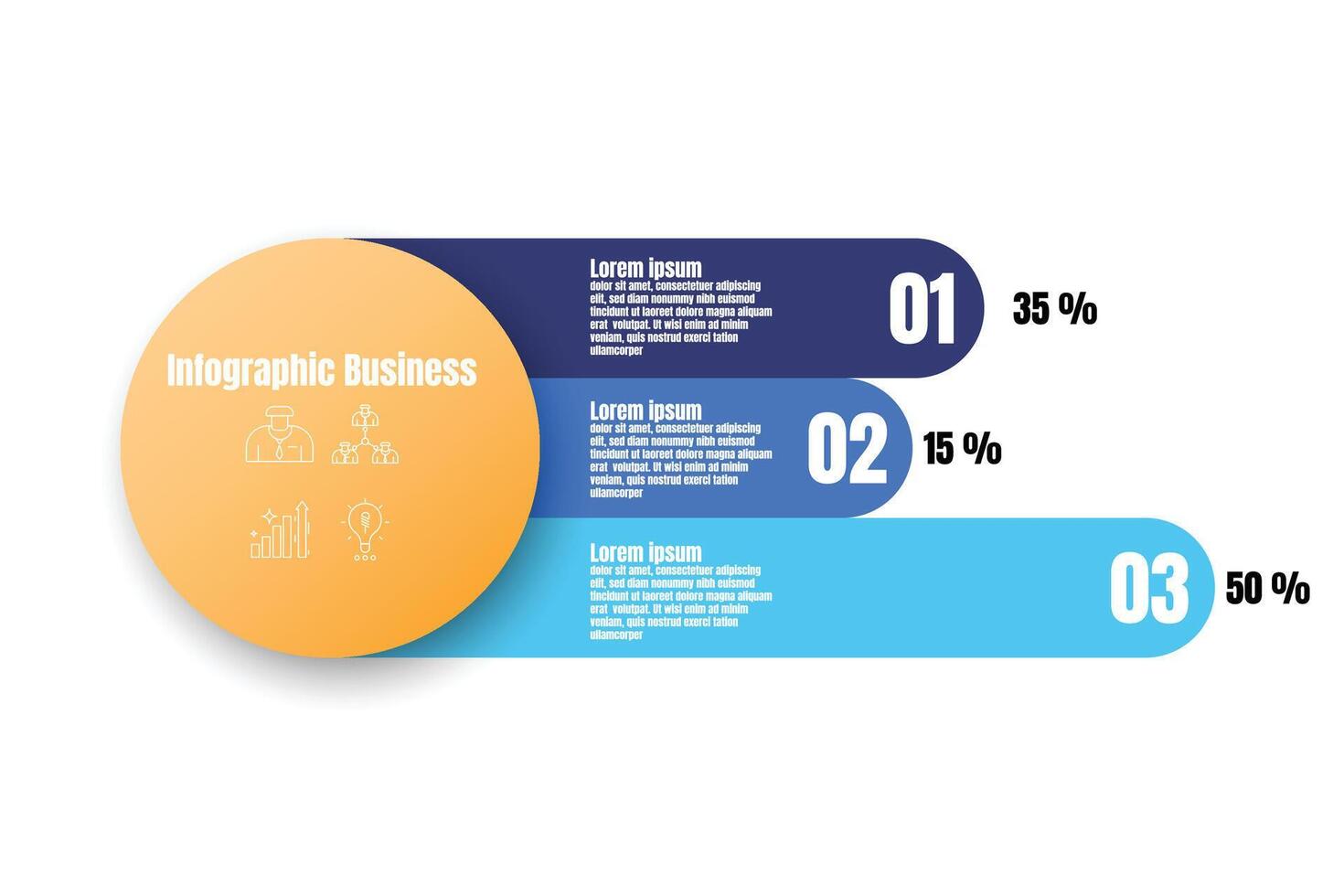 Infographic Business

Lorem ipsum
dolor sit amet, consectetuer adipiscing elit, sed diam nonummy nibh euismod tincidunt ut laoreet dolore magna aliquam erat volutpat. Ut wisi enim ad minim veniam, quis nostrud exerci tation ullamcorper

01

35 %

Lorem ipsum
dolor sit amet, consectetuer adipiscing elit, sed diam nonummy nibh euismod tincidunt ut laoreet dolore magna aliquam erat volutpat. Ut wisi enim ad minim veniam, quis nostrud exerci tation ullamcorper

02

15 %

Lorem ipsum
dolor sit amet, consectetuer adipiscing elit, sed diam nonummy nibh euismod tincidunt ut laoreet dolore magna aliquam erat volutpat. Ut wisi enim ad minim veniam, quis nostrud exerci tation ullamcorper

03

50 %