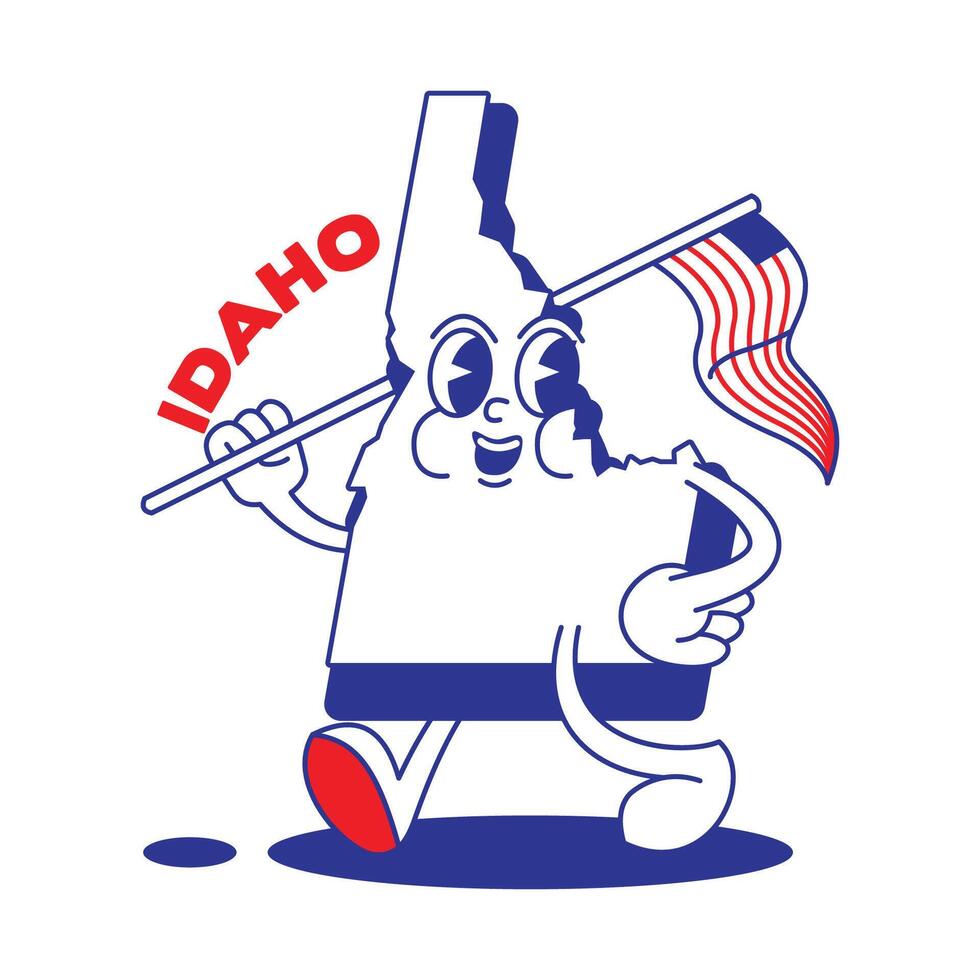 IDAHO