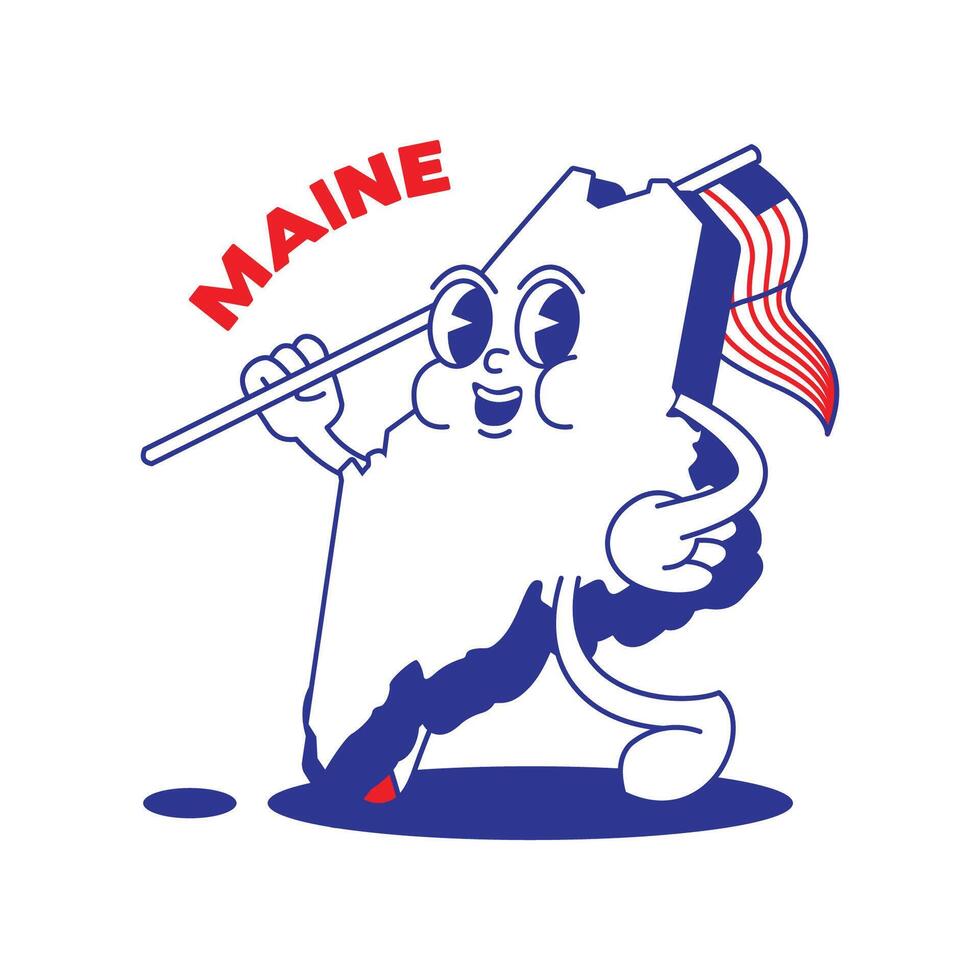 MAINE