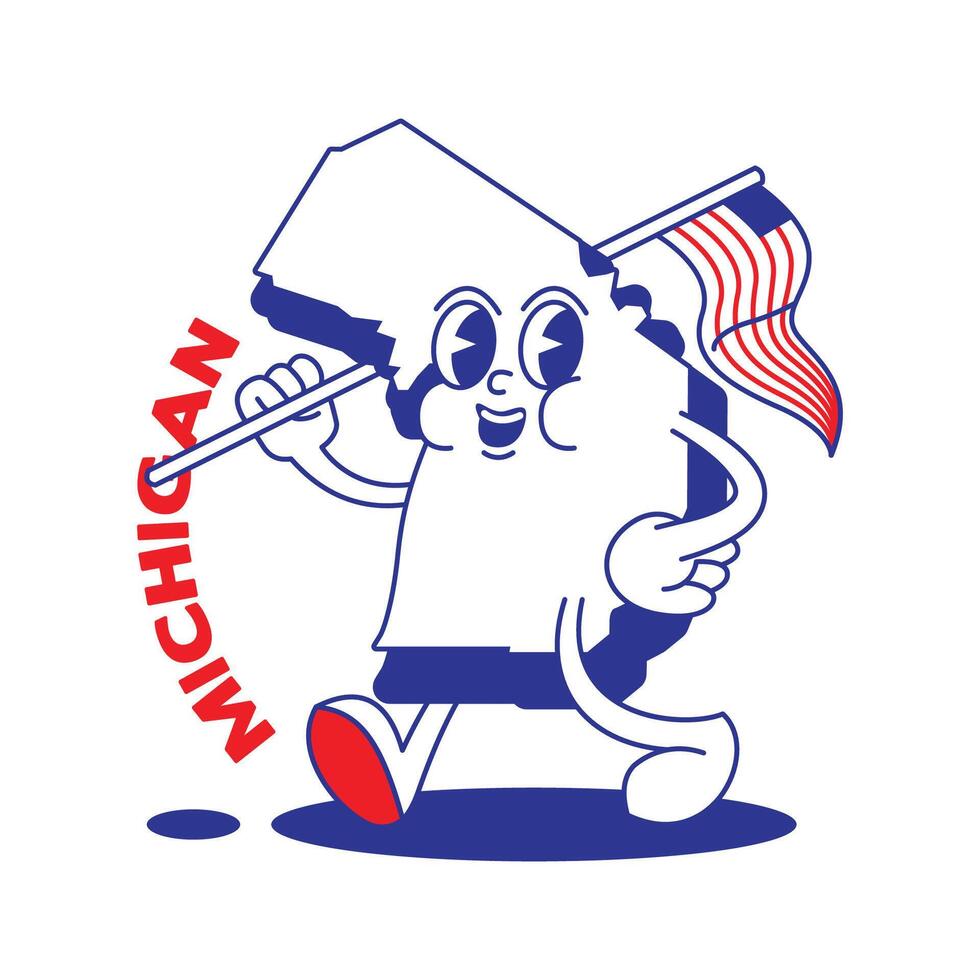 MICHIGAN