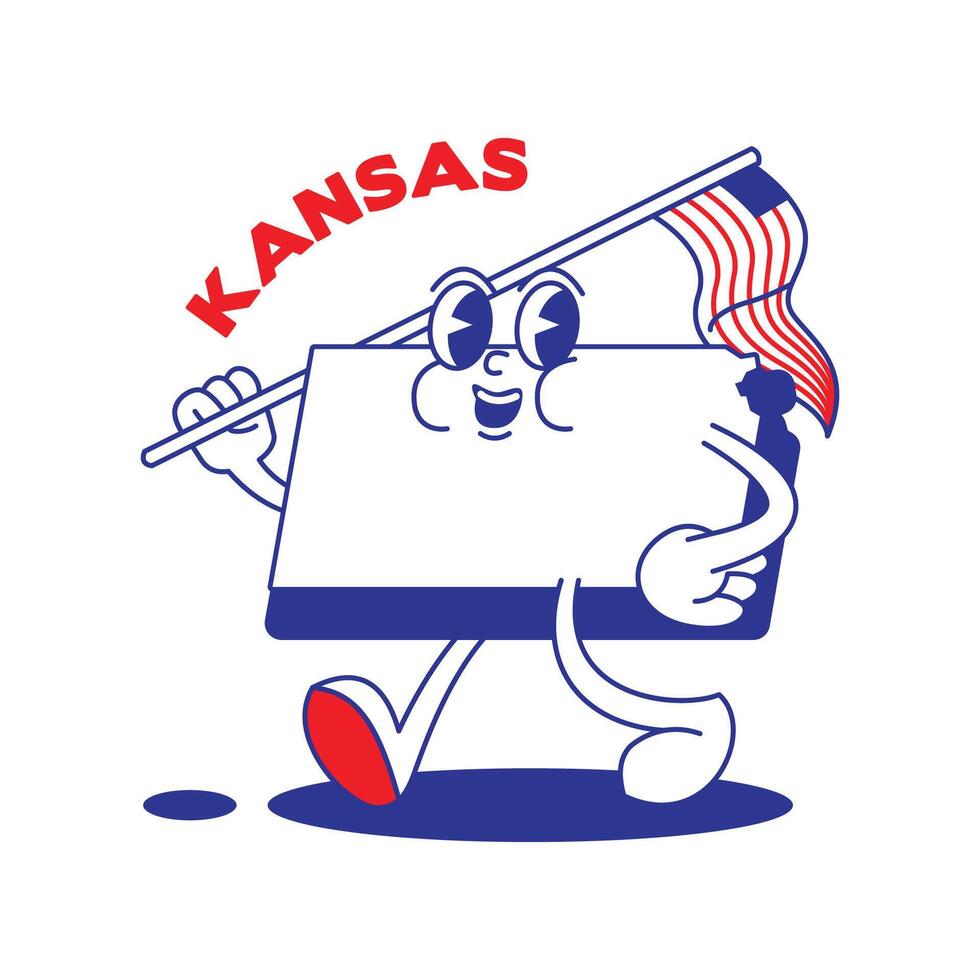 KANSAS