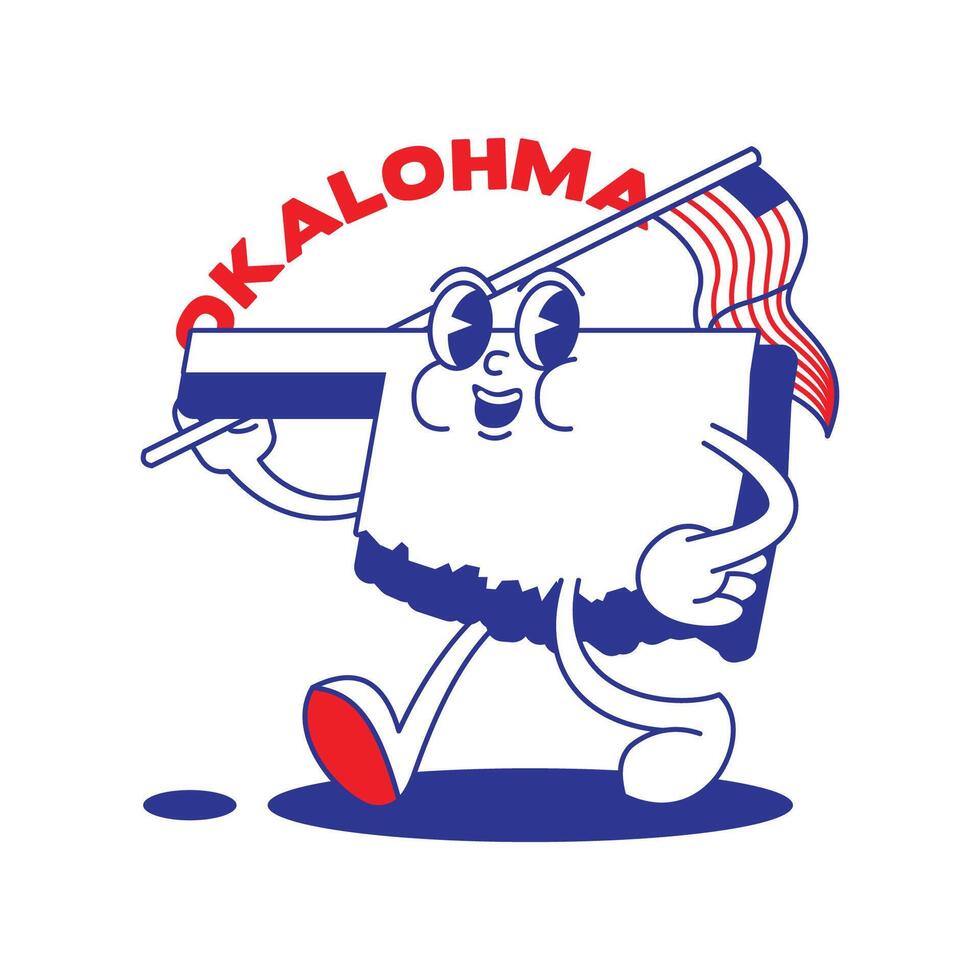 OKALOHMA