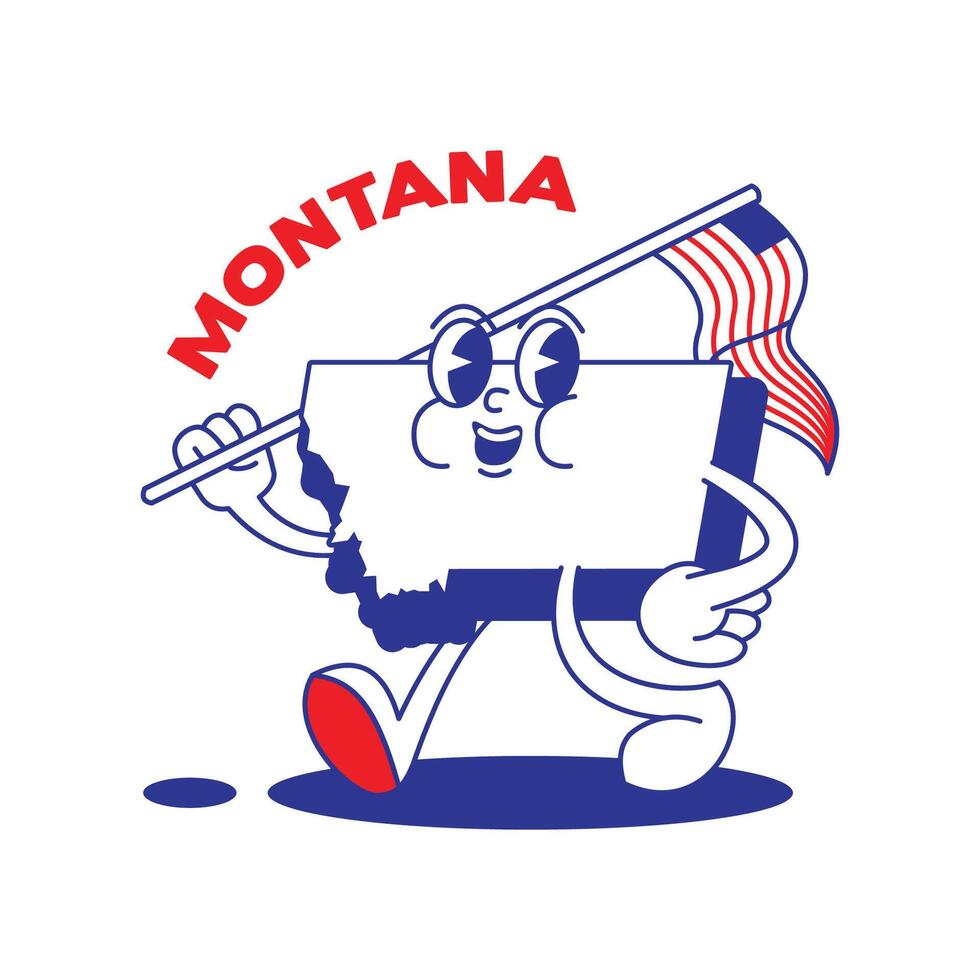 MONTANA