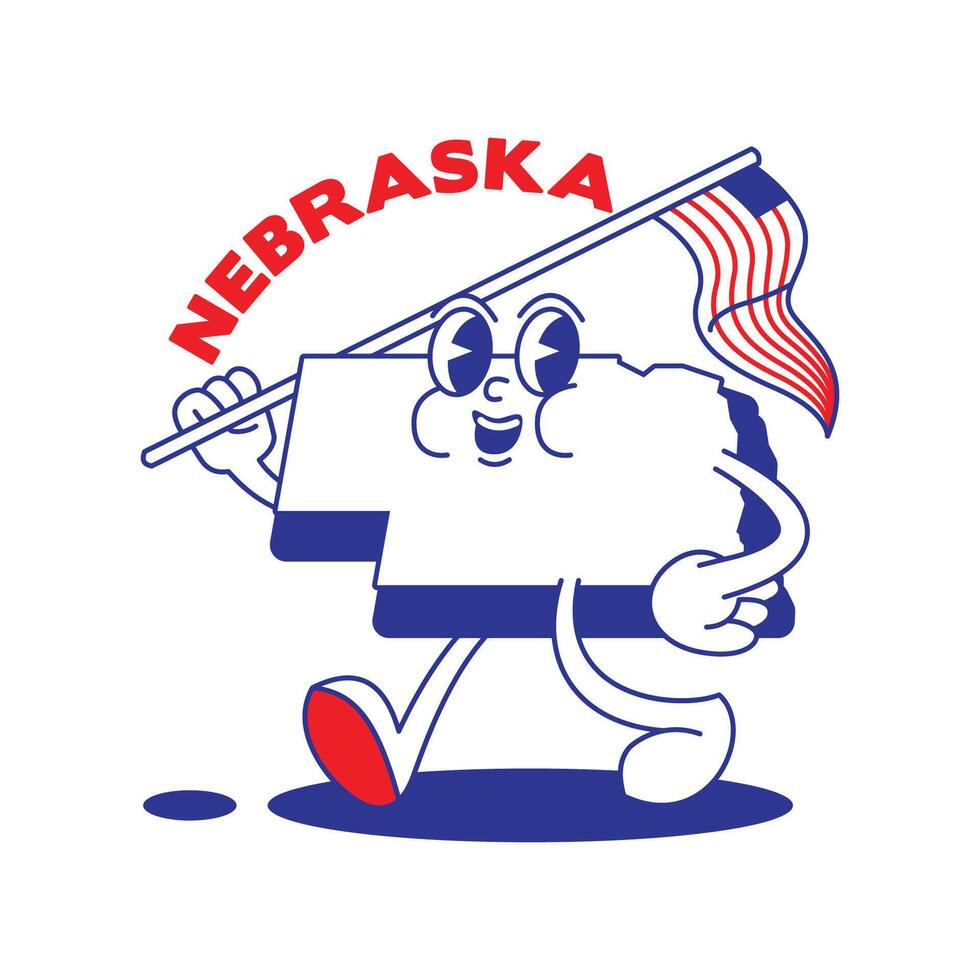 NEBRASKA