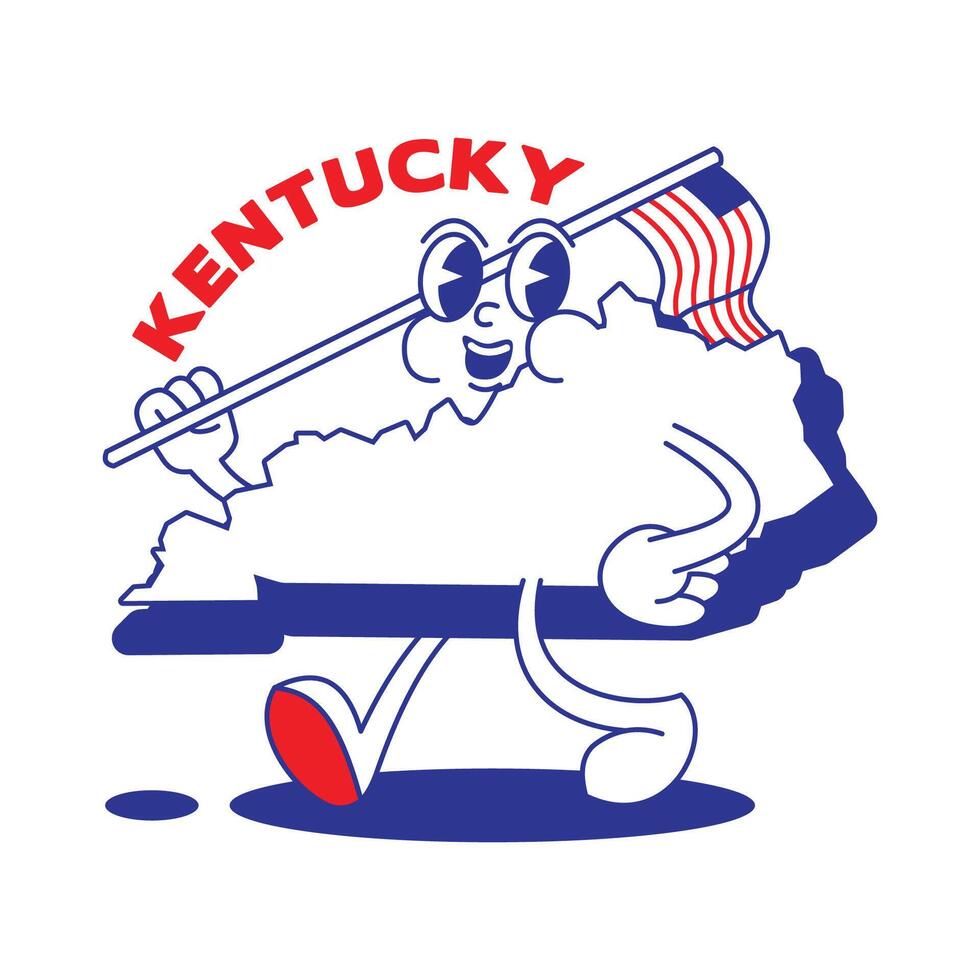 KENTUCKY