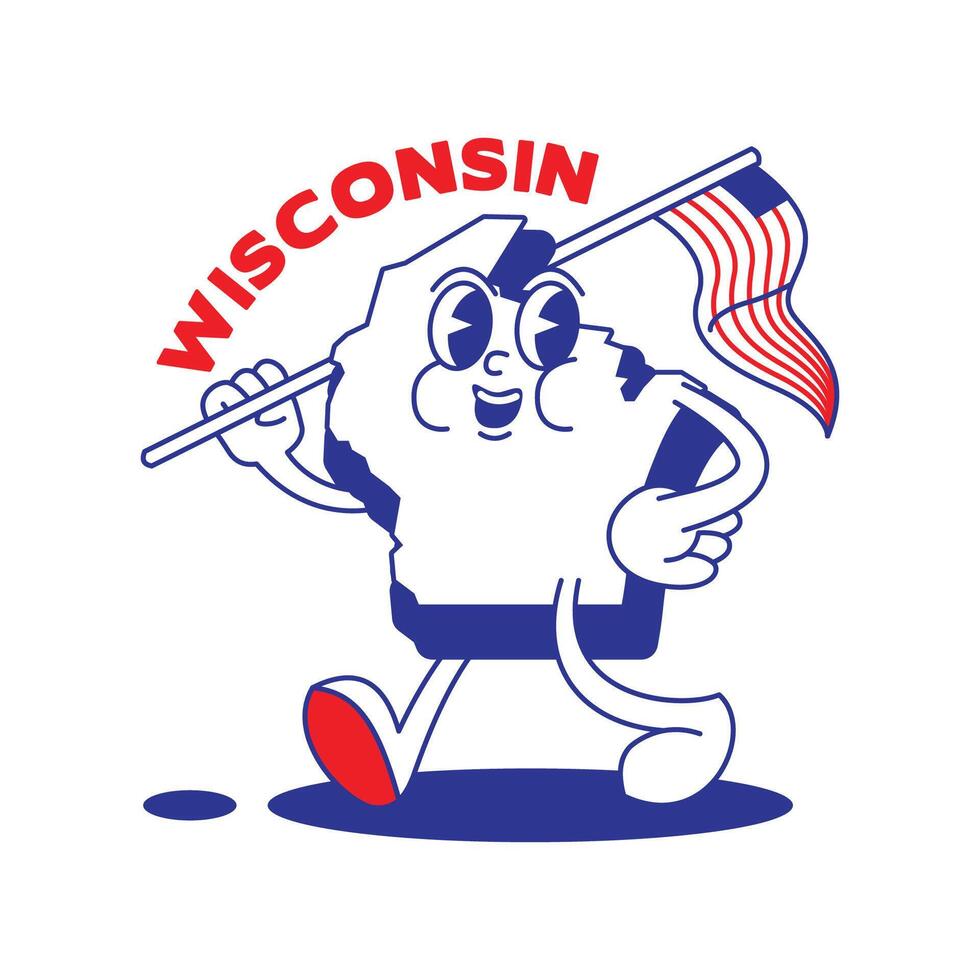 WISCONSIN