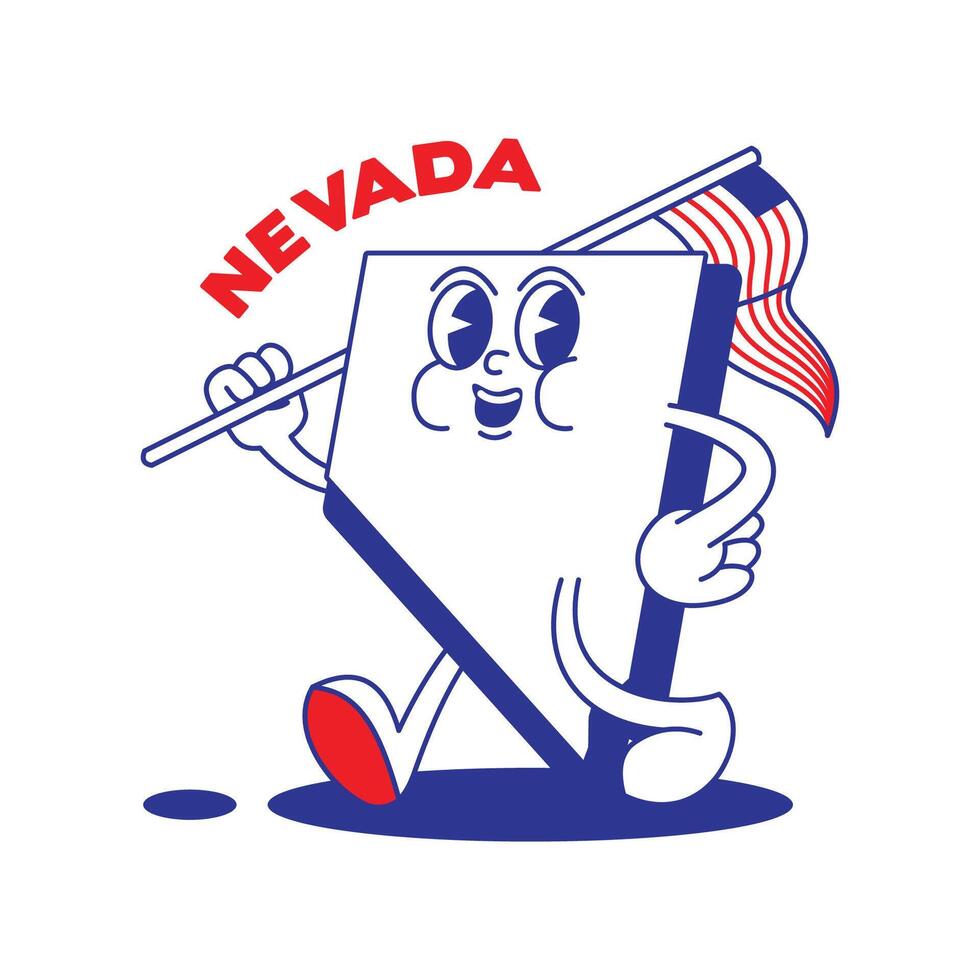 NEVADA