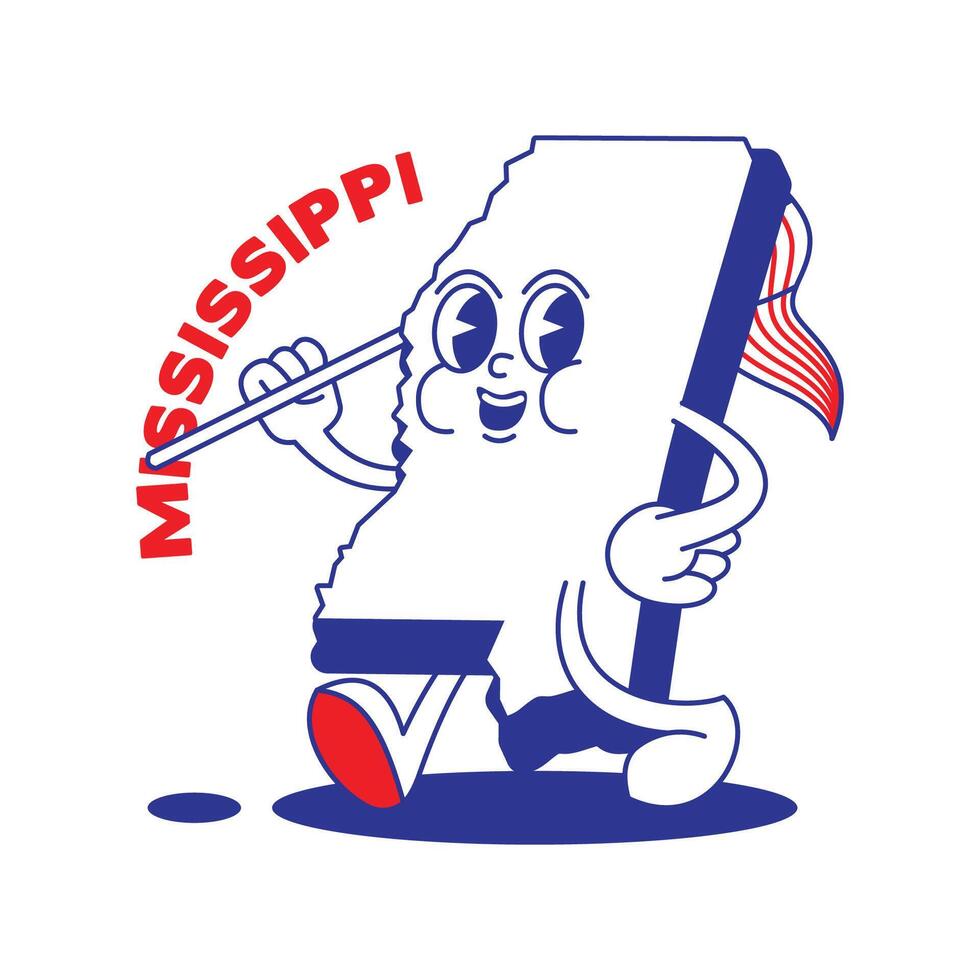 MISSISSIPPI