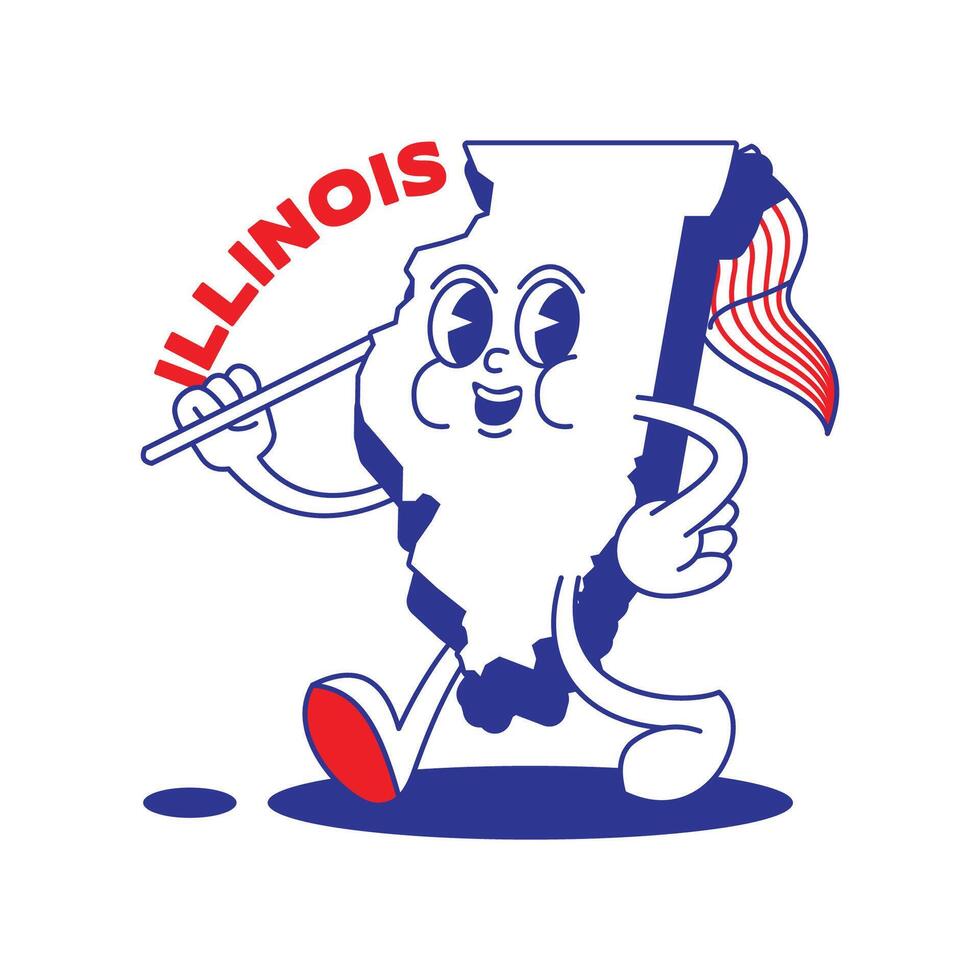 ILLINOIS