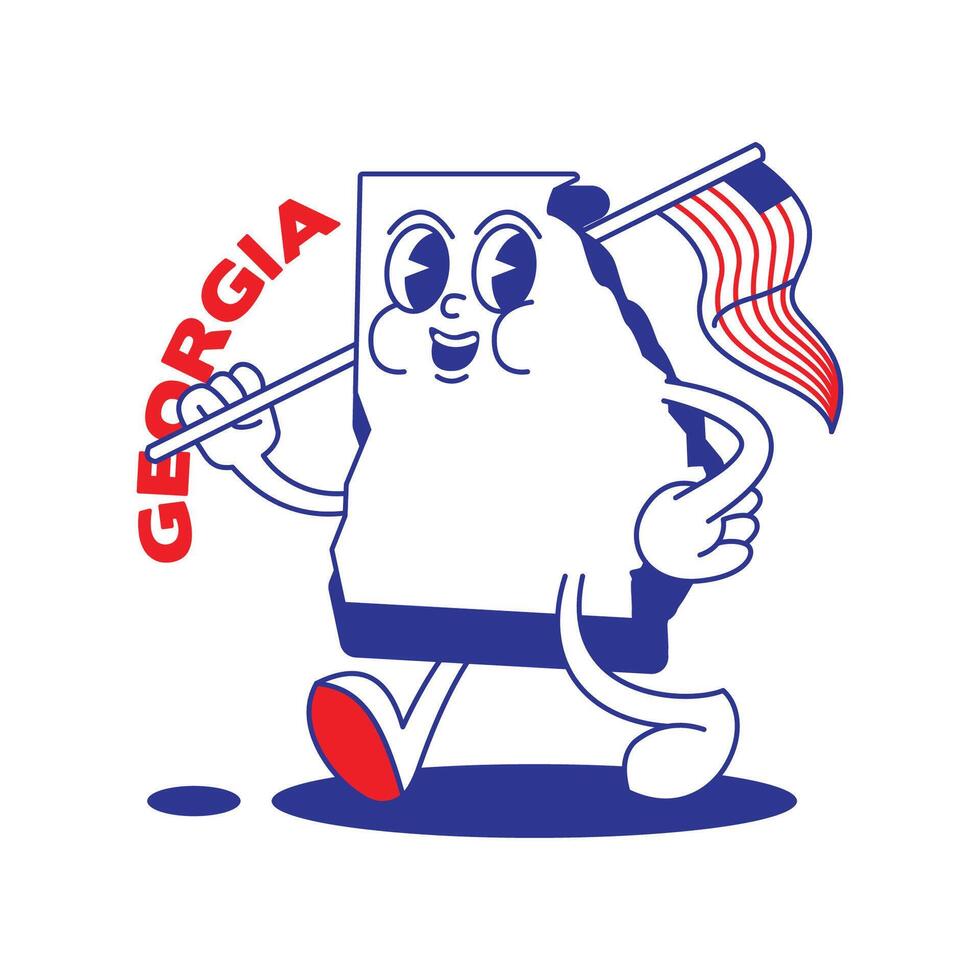 GEORGIA