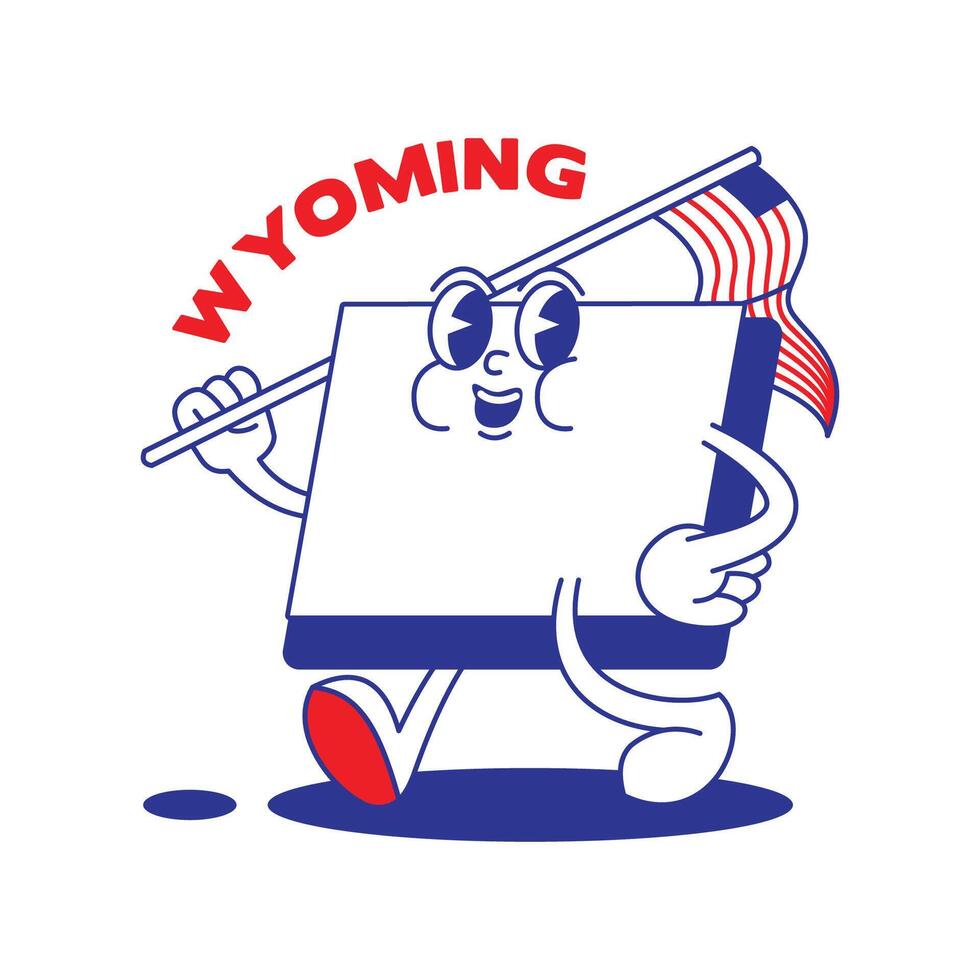 WYOMING