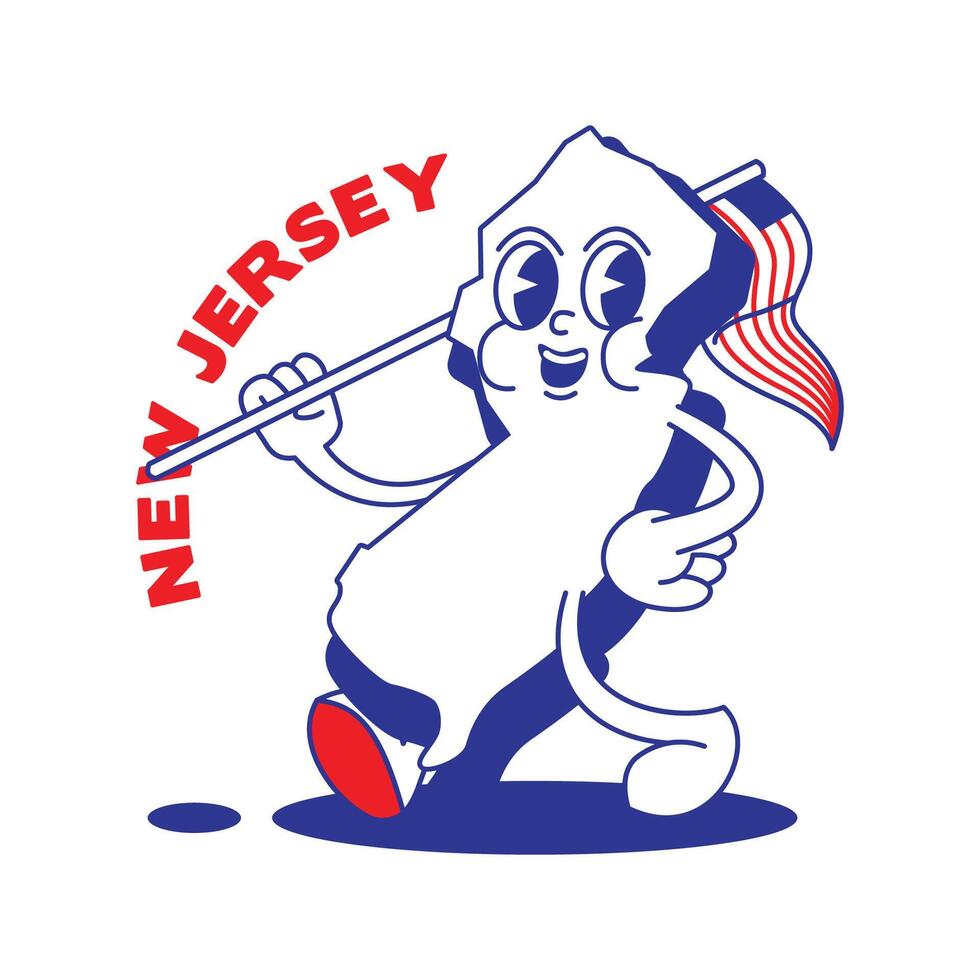 NEW JERSEY