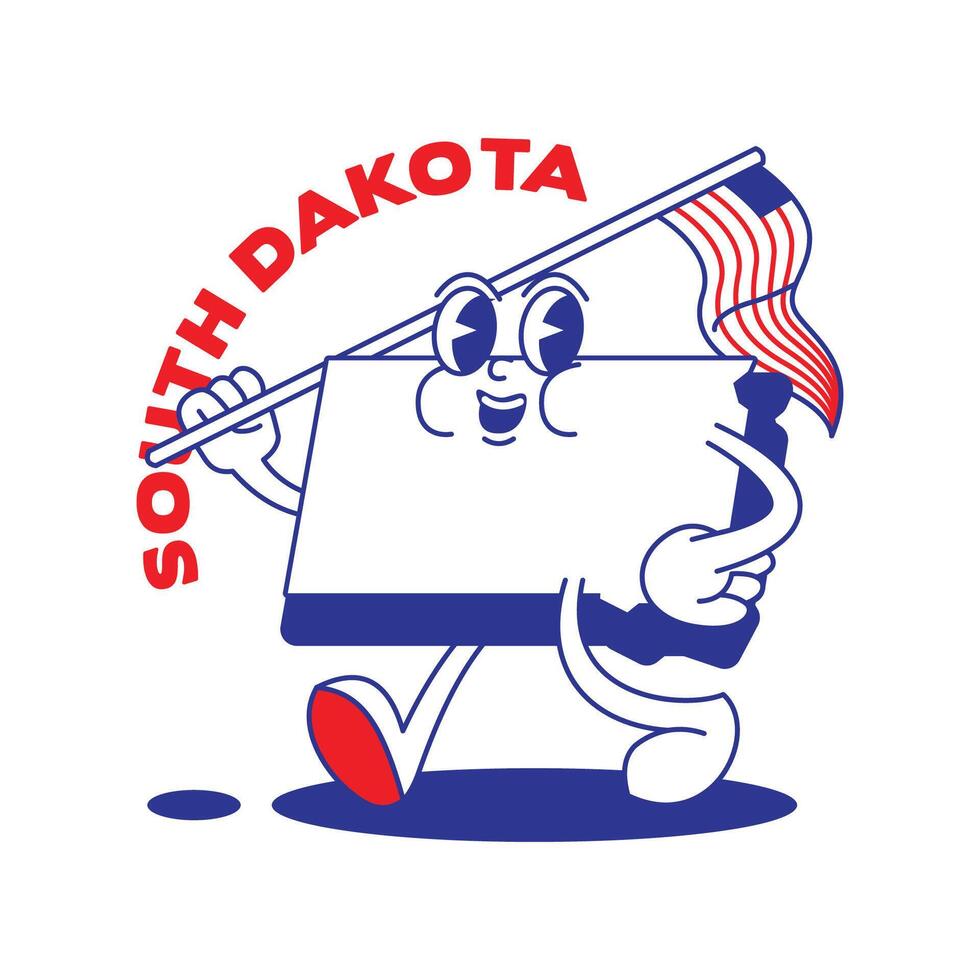 SOUTH DAKOTA