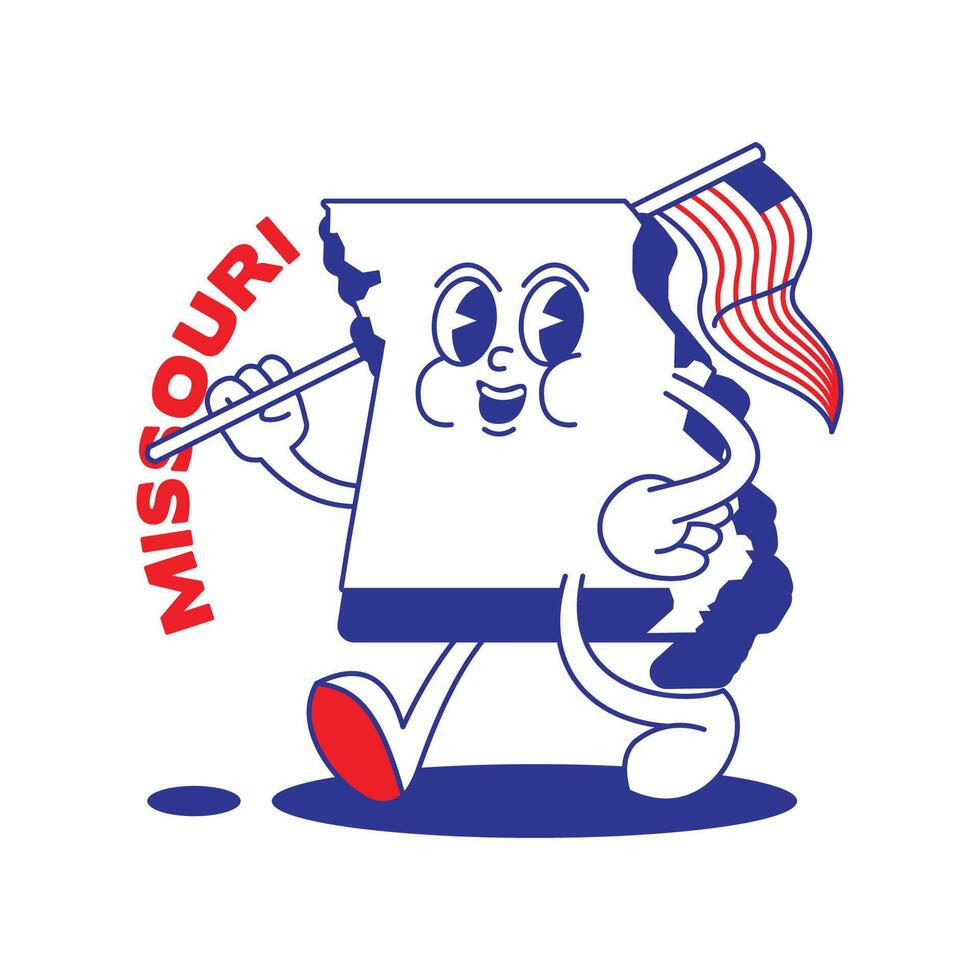 MISSOURI