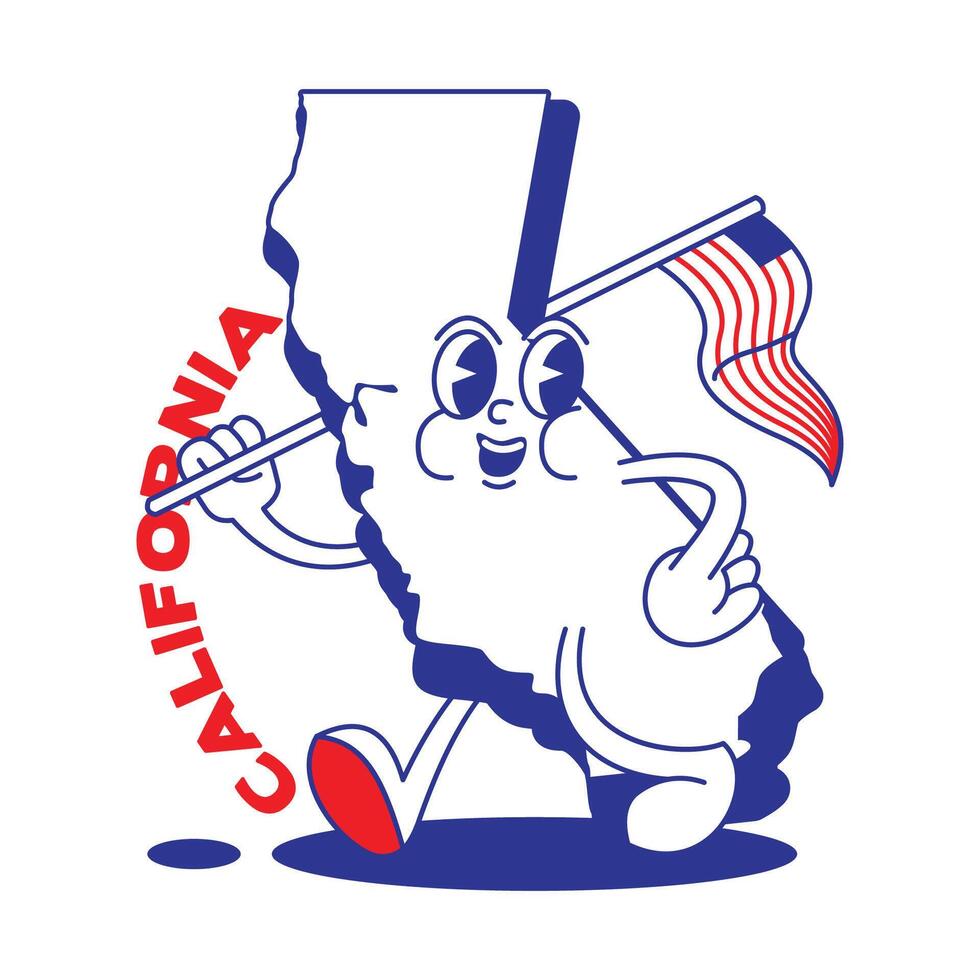 CALIFORNIA