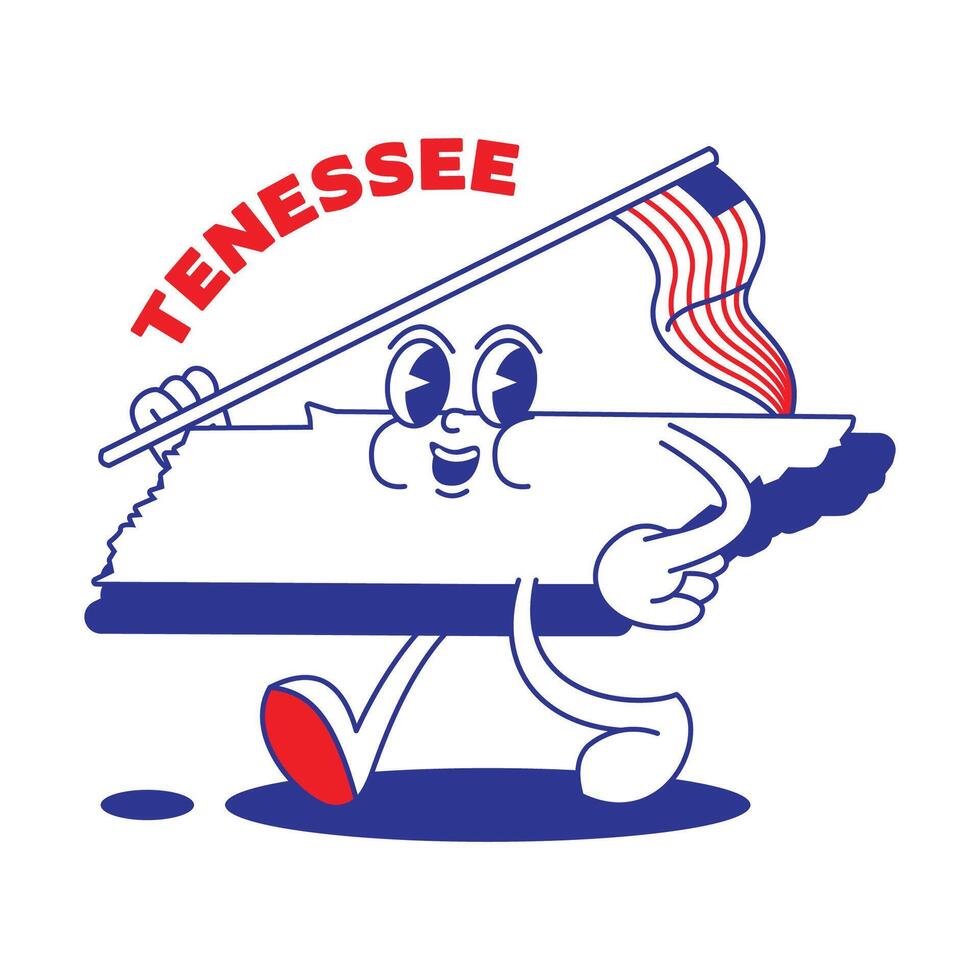 TENESSEE