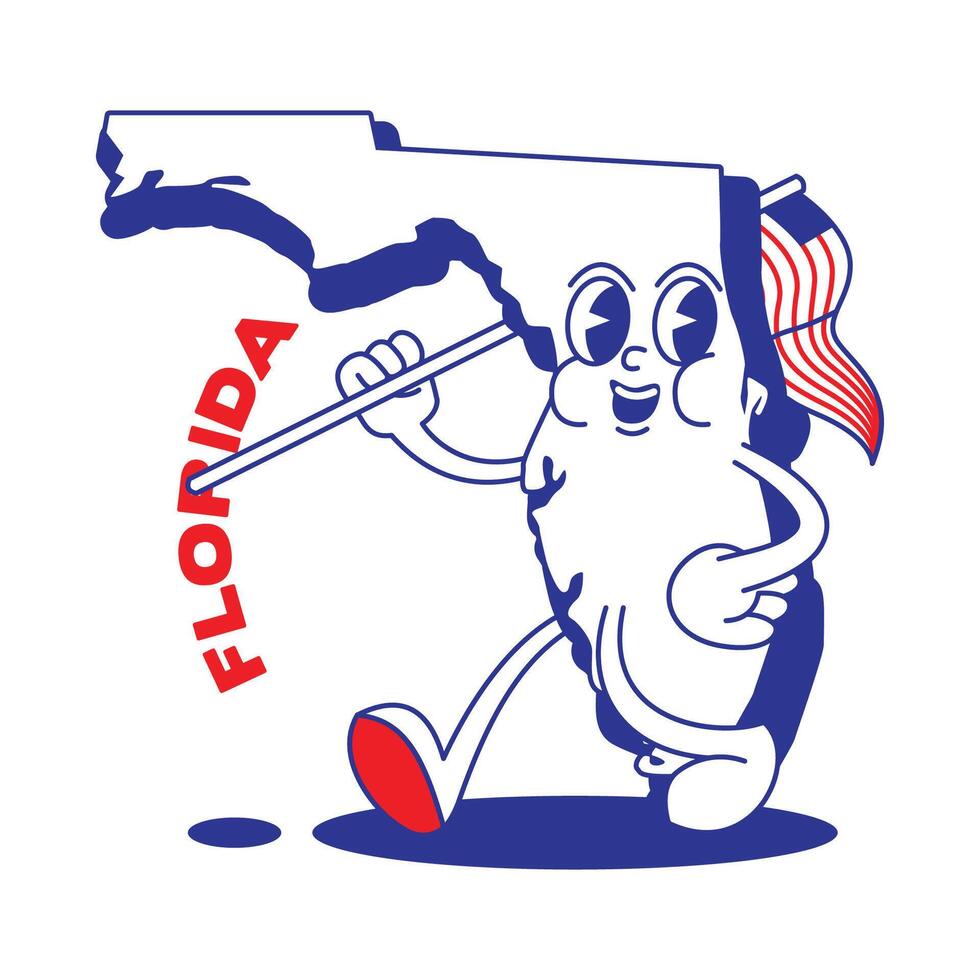 FLORIDA