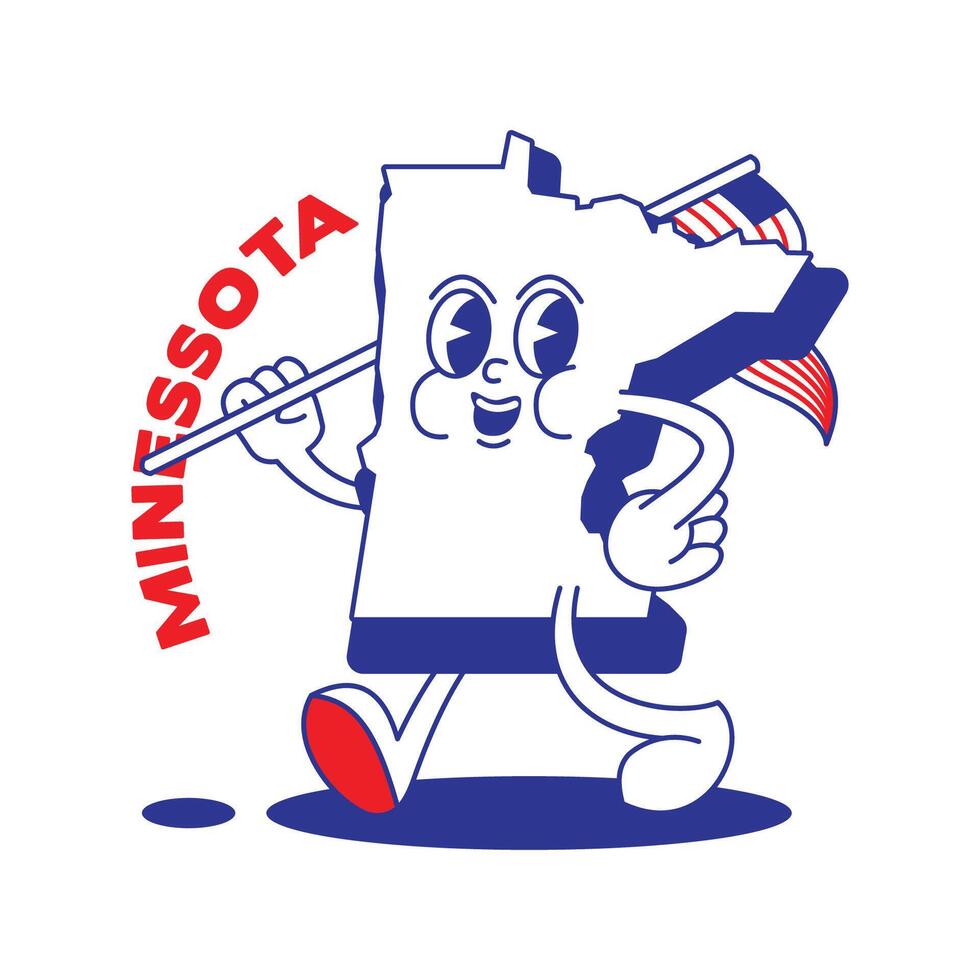 MINESSOTA