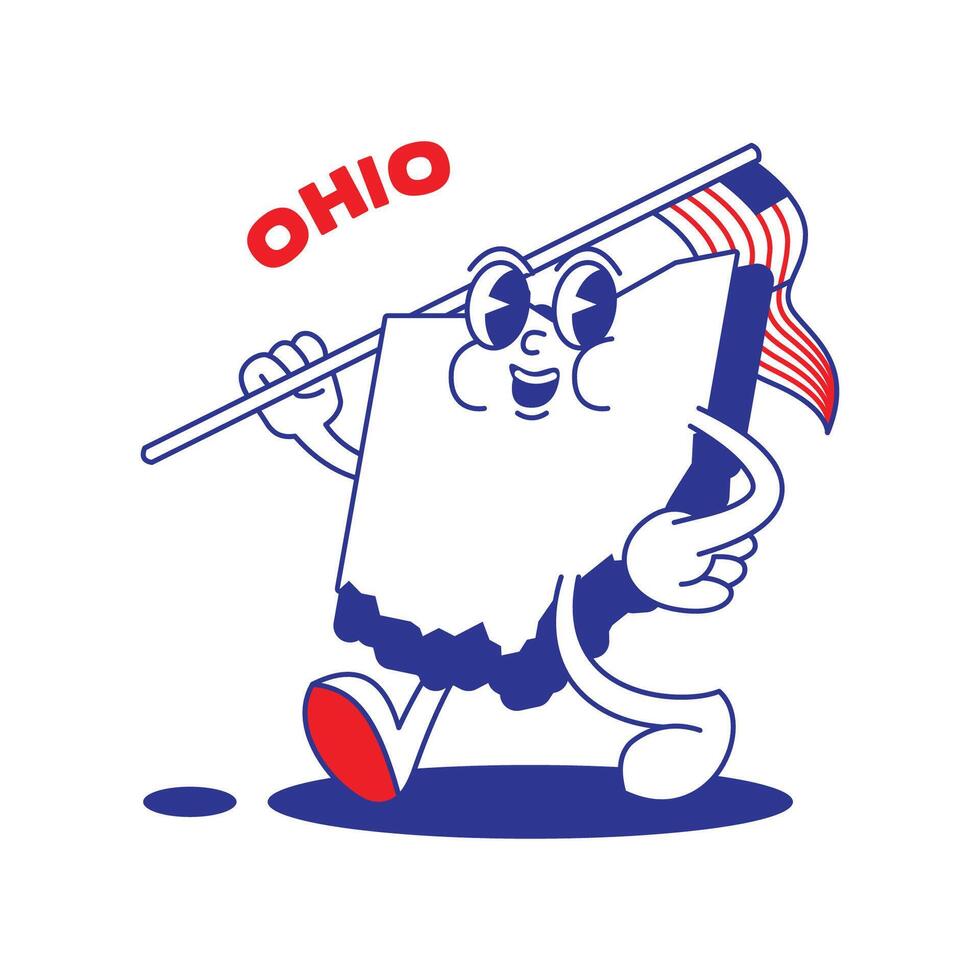 OHIO