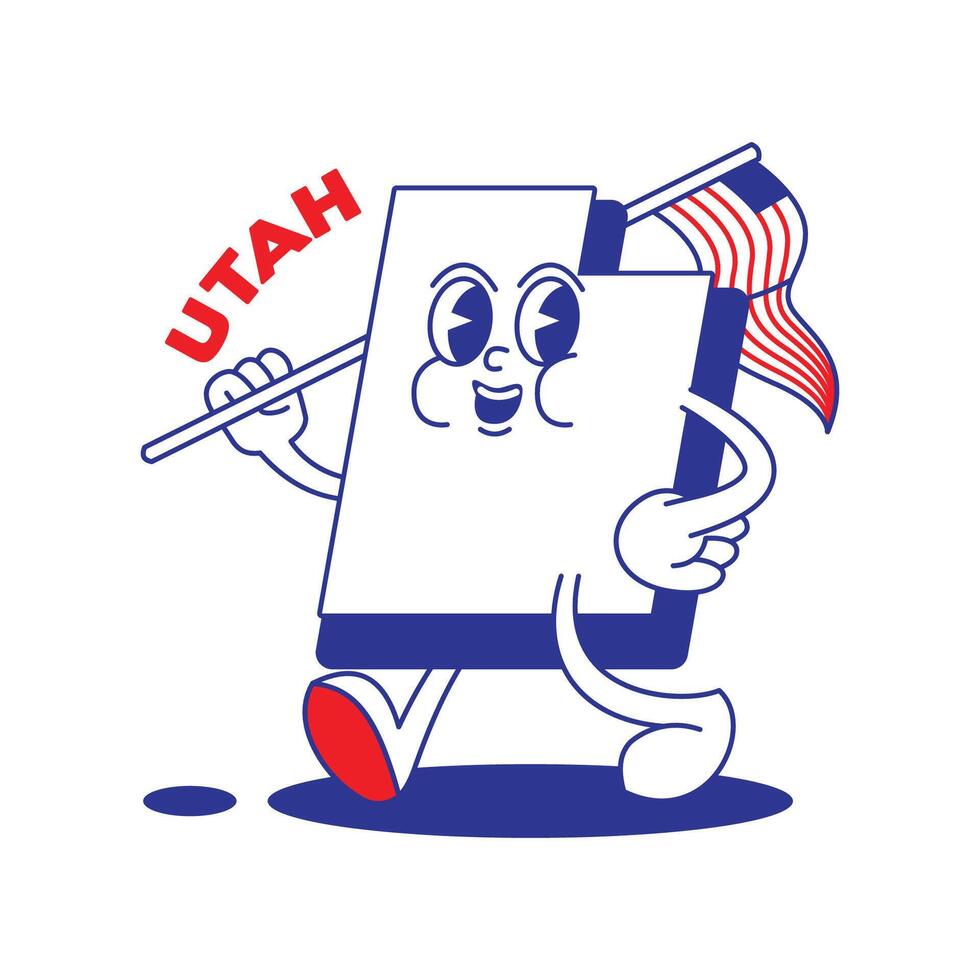 UTAH