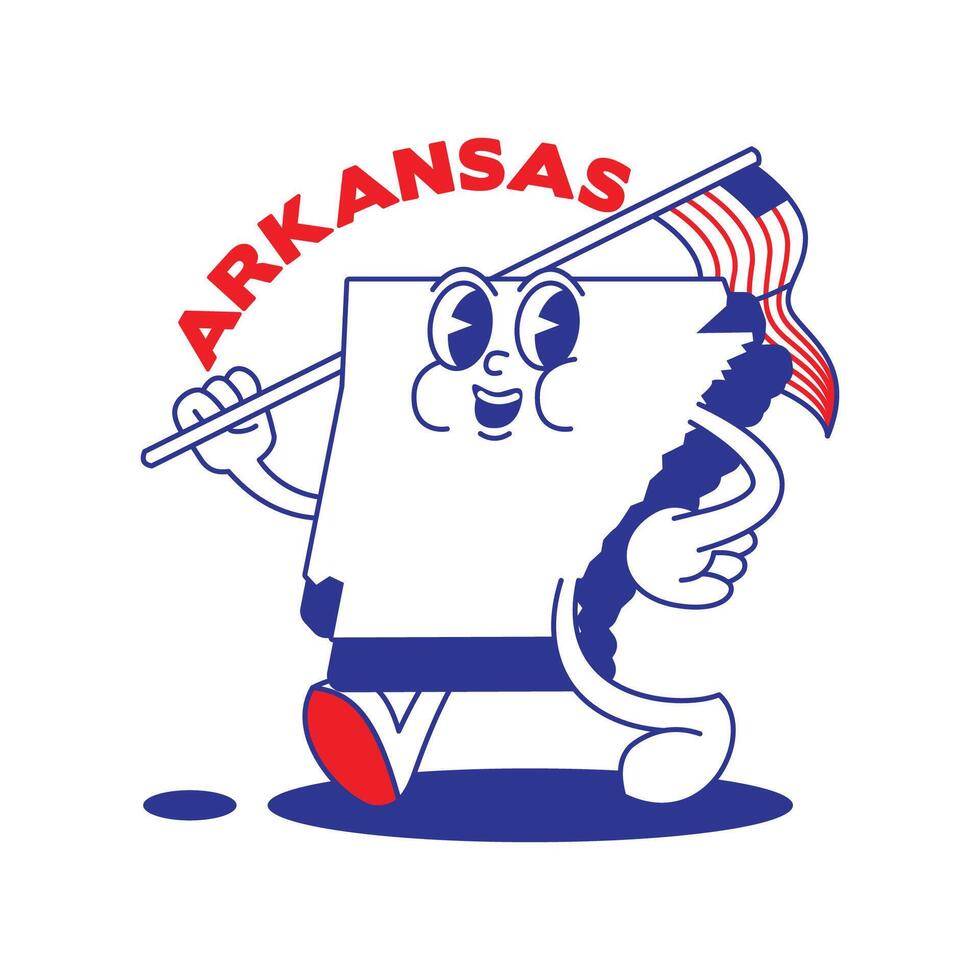 ARKANSAS