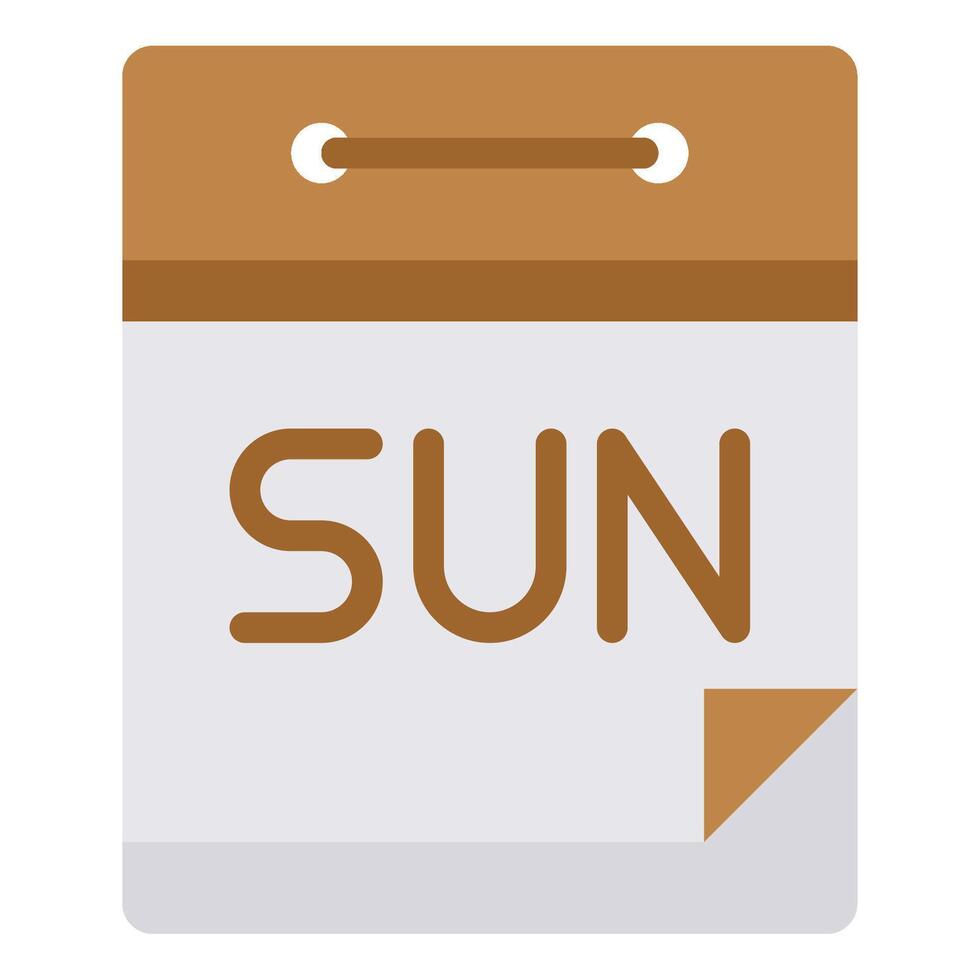 SUN