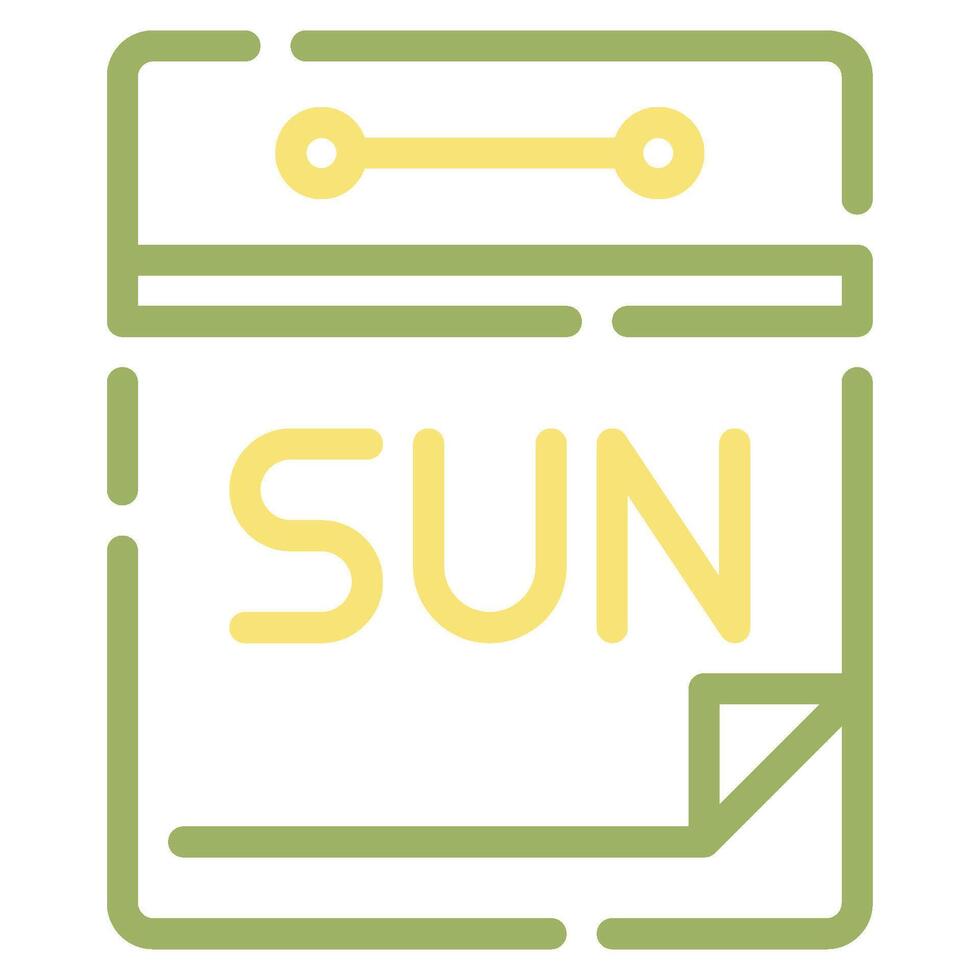 SUN