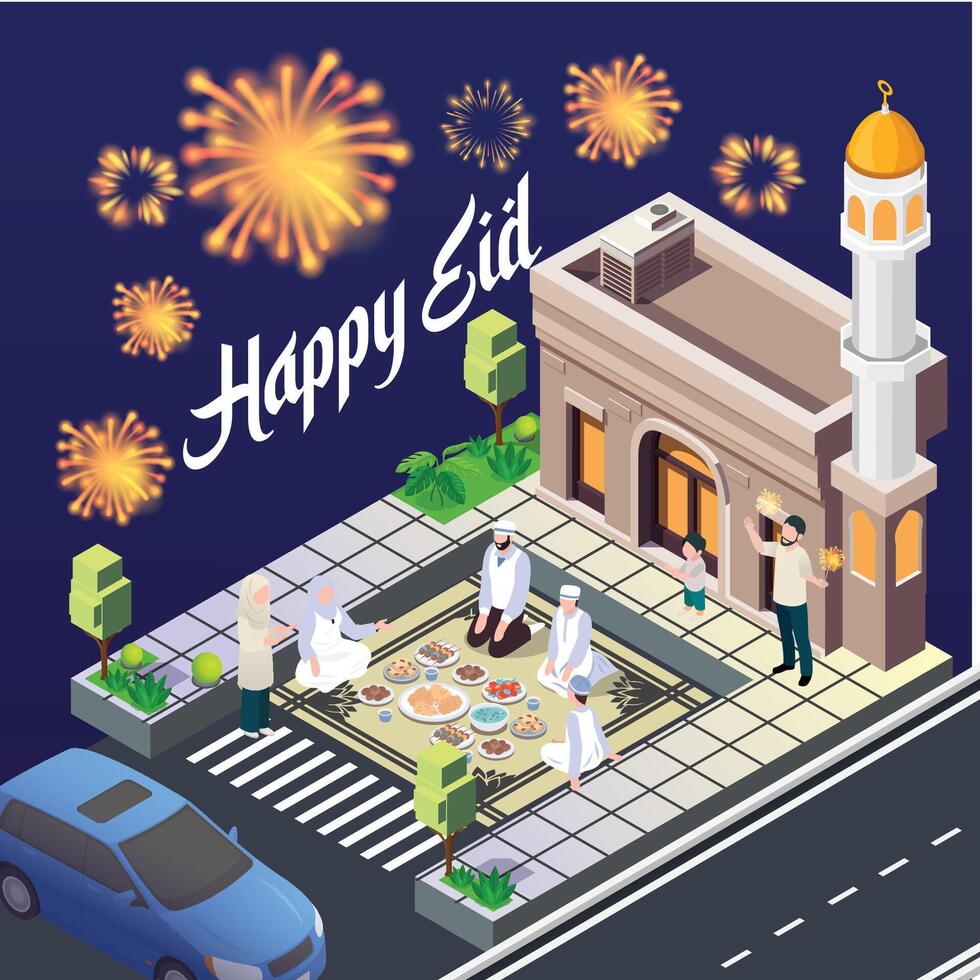 Happy Eid