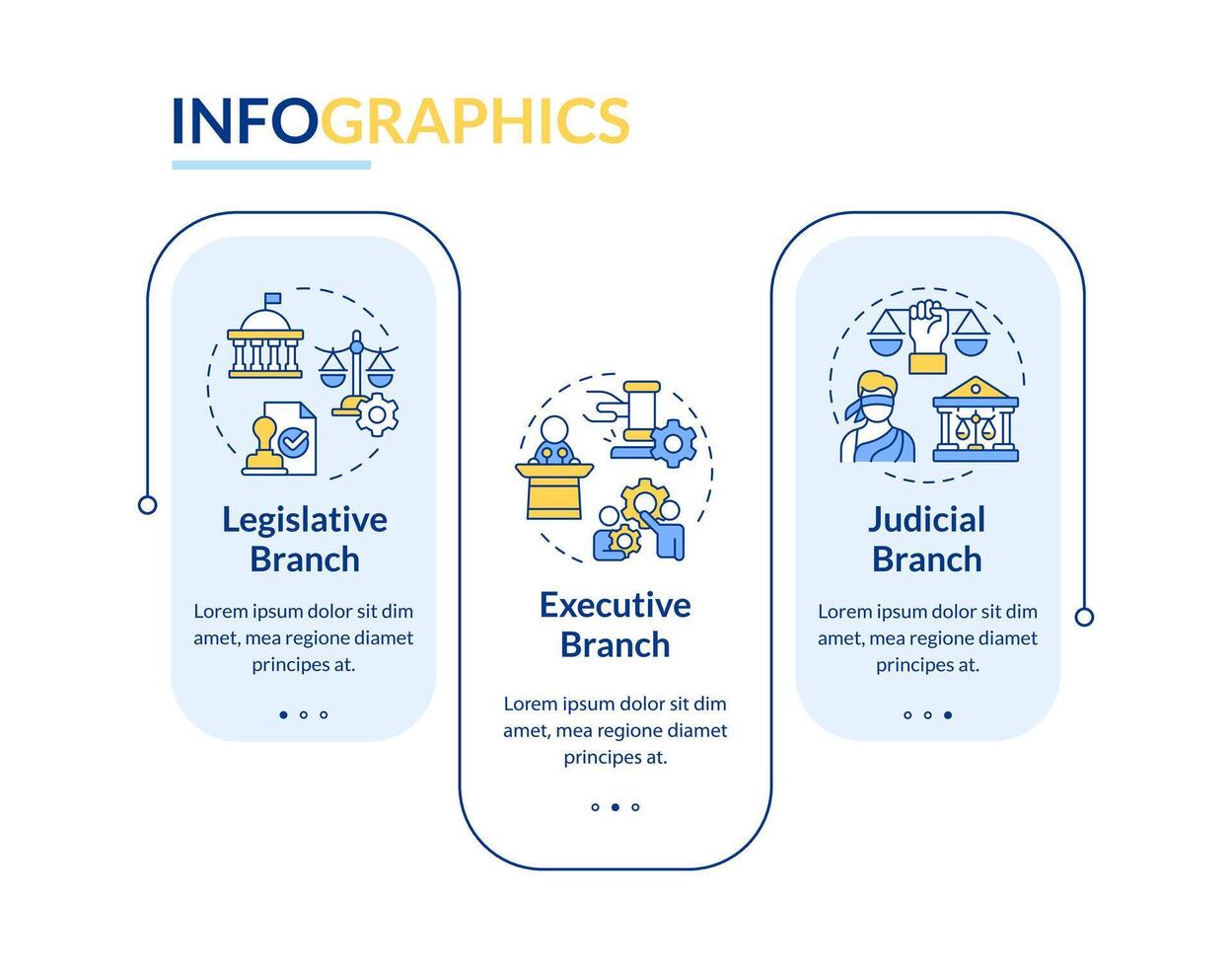 INFOGRAPHICS

Legislative Branch

Lorem ipsum dolor sit dim amet, mea regione diamet principes at.

Executive Branch

Lorem ipsum dolor sit dim amet, mea regione diamet principes at.

Judicial Branch

Lorem ipsum dolor sit dim amet, mea regione diamet principes at.