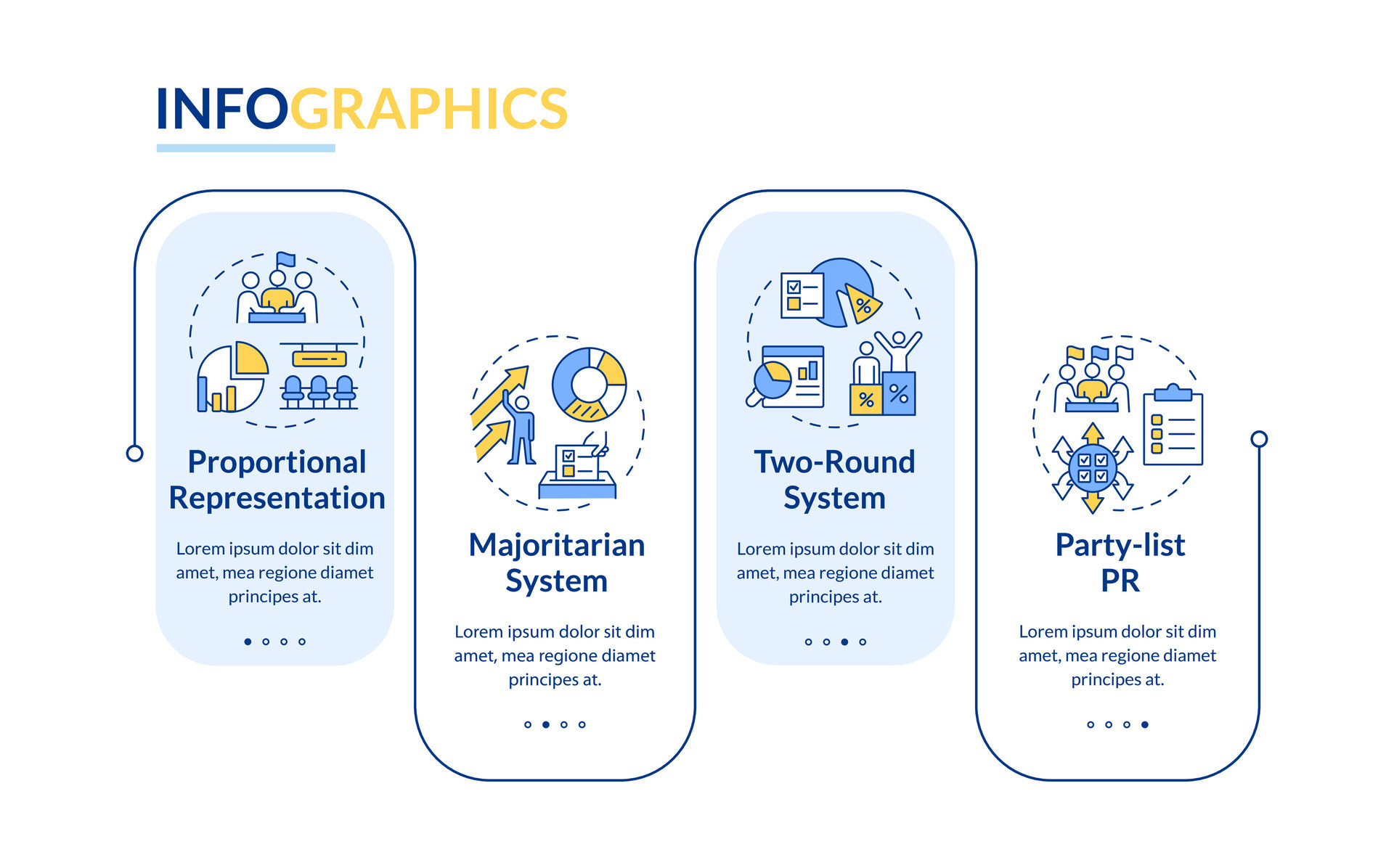 INFOGRAPHICS

Proportional Representation

Lorem ipsum dolor sit dim amet, mea regione diamet principes at.

Majoritarian System

Lorem ipsum dolor sit dim amet, mea regione diamet principes at.

Two-Round System

Lorem ipsum dolor sit dim amet, mea regione diamet principes at.

Party-list PR

Lorem ipsum dolor sit dim amet, mea regione diamet principes at.