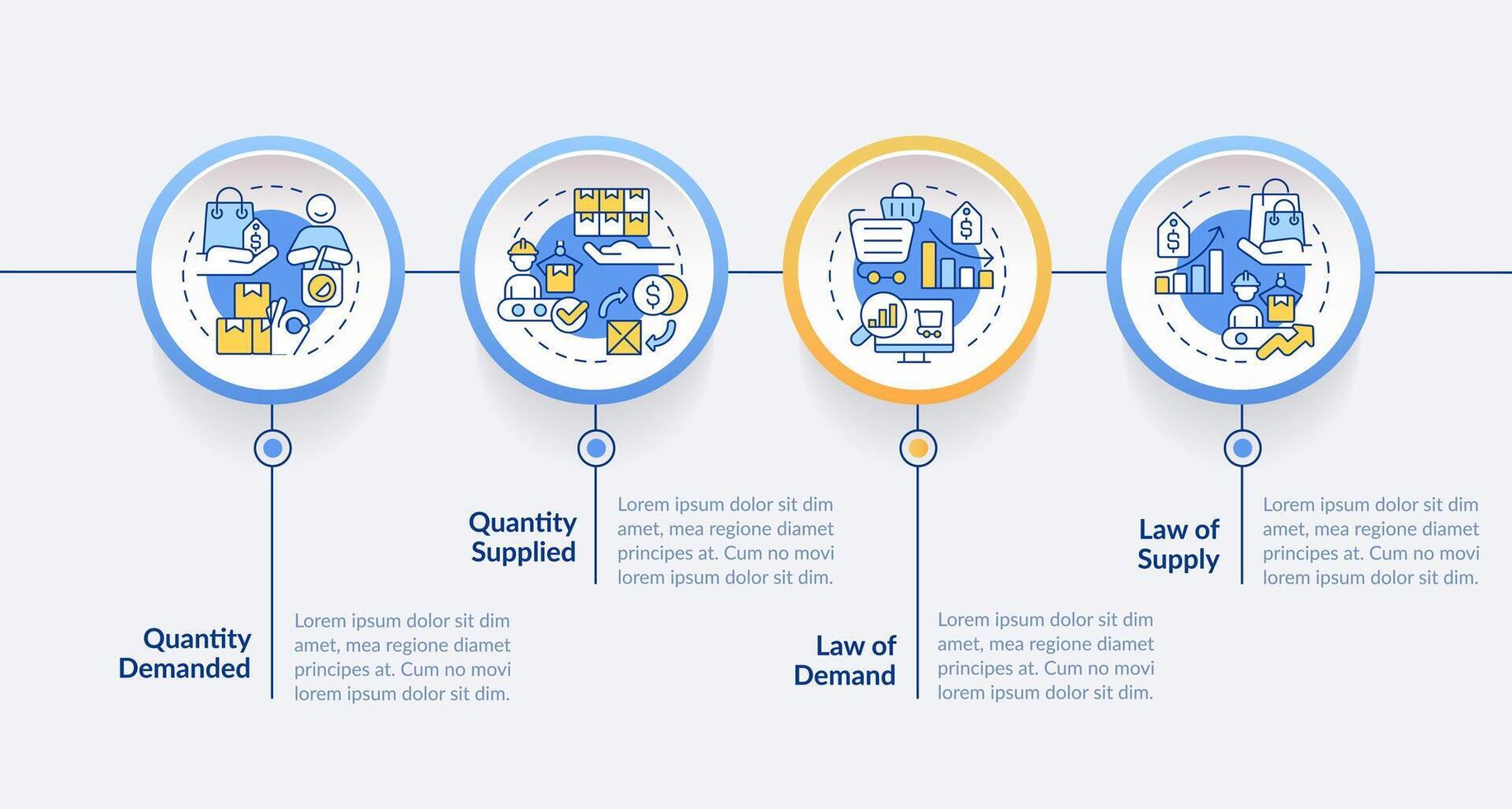 Quantity Demanded

Lorem ipsum dolor sit dim amet, mea regione diamet principes at. Cum no movi lorem ipsum dolor sit dim.

Quantity Supplied

Lorem ipsum dolor sit dim amet, mea regione diamet principes at. Cum no movi lorem ipsum dolor sit dim.

Law of Demand

Lorem ipsum dolor sit dim amet, mea regione diamet principes at. Cum no movi lorem ipsum dolor sit dim.

Law of Supply

Lorem ipsum dolor sit dim amet, mea regione diamet principes at. Cum no movi lorem ipsum dolor sit dim.